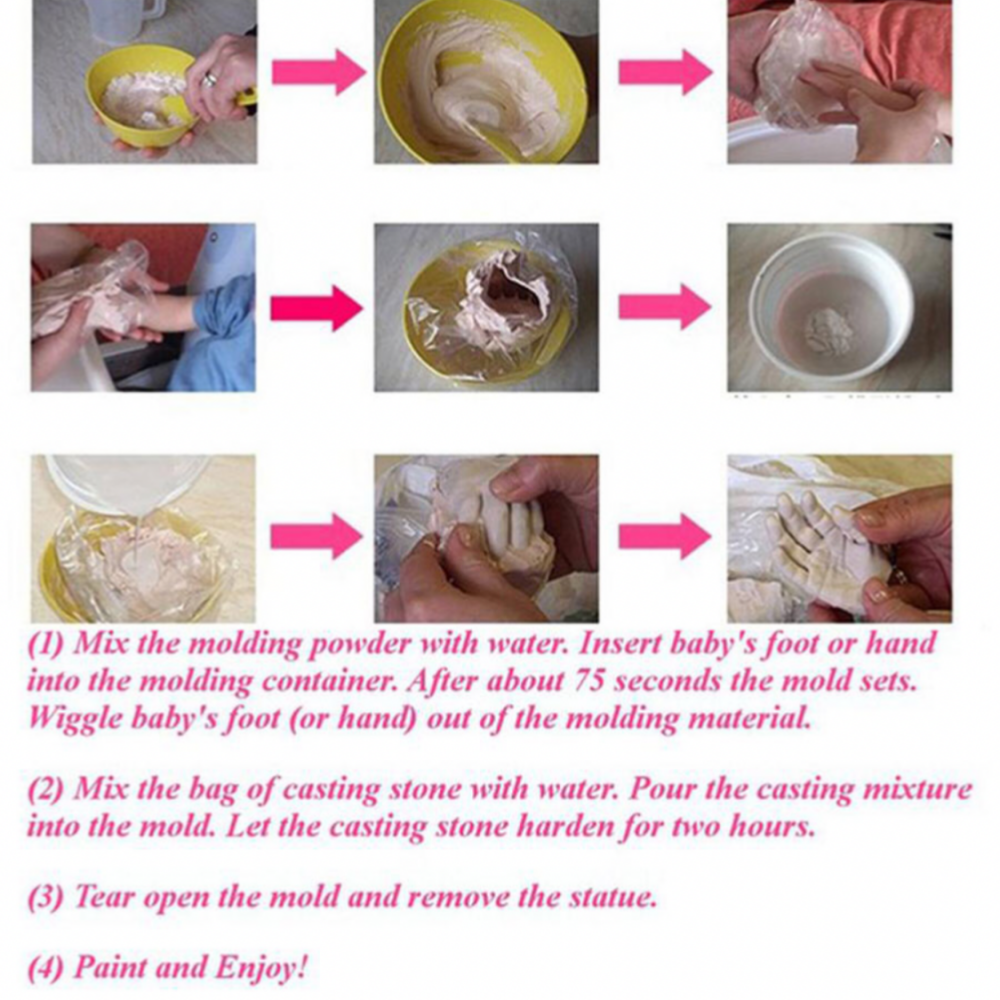 (1) Mix the molding powder with water. Insert baby's foot or hand into the molding container. After about 75 seconds the mold sets. Wiggle baby's foot (or hand) out of the molding material.

(2) Mix the bag of casting stone with water. Pour the casting mixture into the mold. Let the casting stone harden for two hours.

(3) Tear open the mold and remove the statue.

(4) Paint and Enjoy!