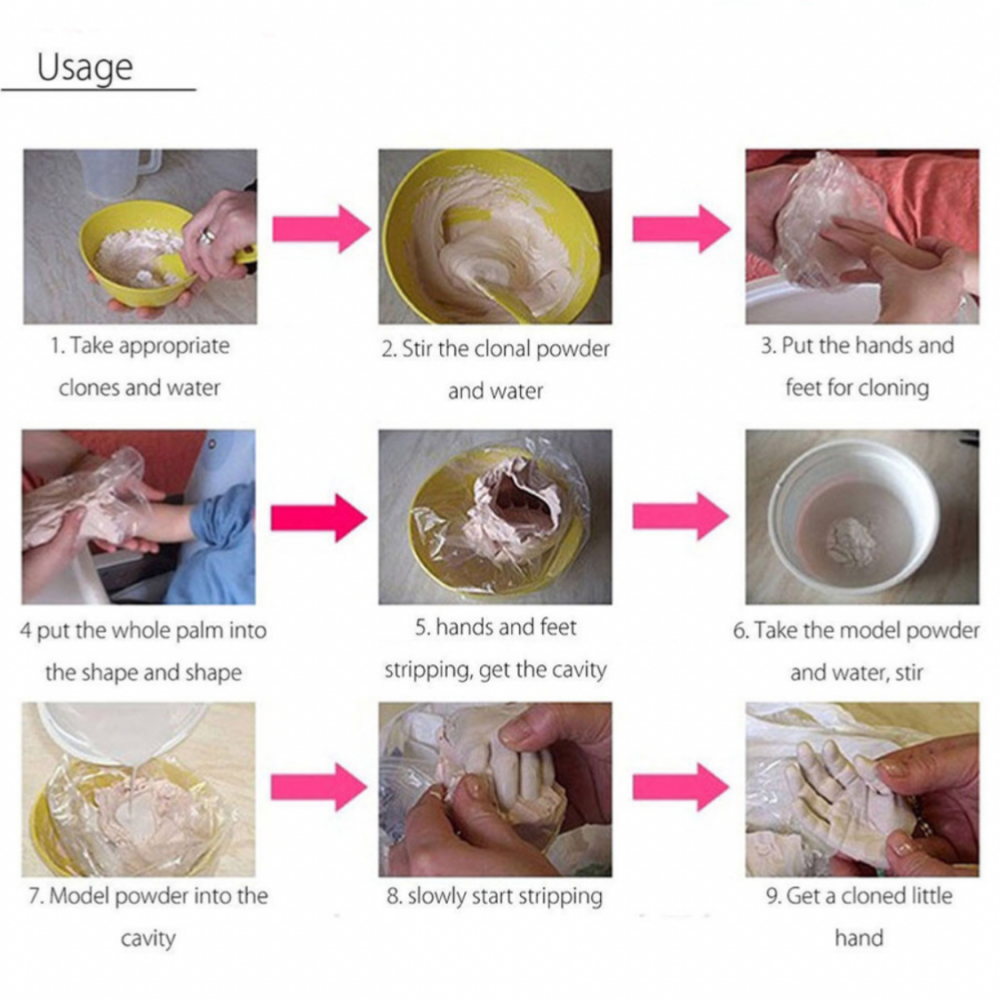 Usage

1. Take appropriate clones and water

2. Stir the clonal powder and water

3. Put the hands and feet for cloning

4 put the whole palm into the shape and shape

5. hands and feet stripping, get the cavity

6. Take the model powder and water, stir

7. Model powder into the cavity

8. slowly start stripping

9. Get a cloned little hand