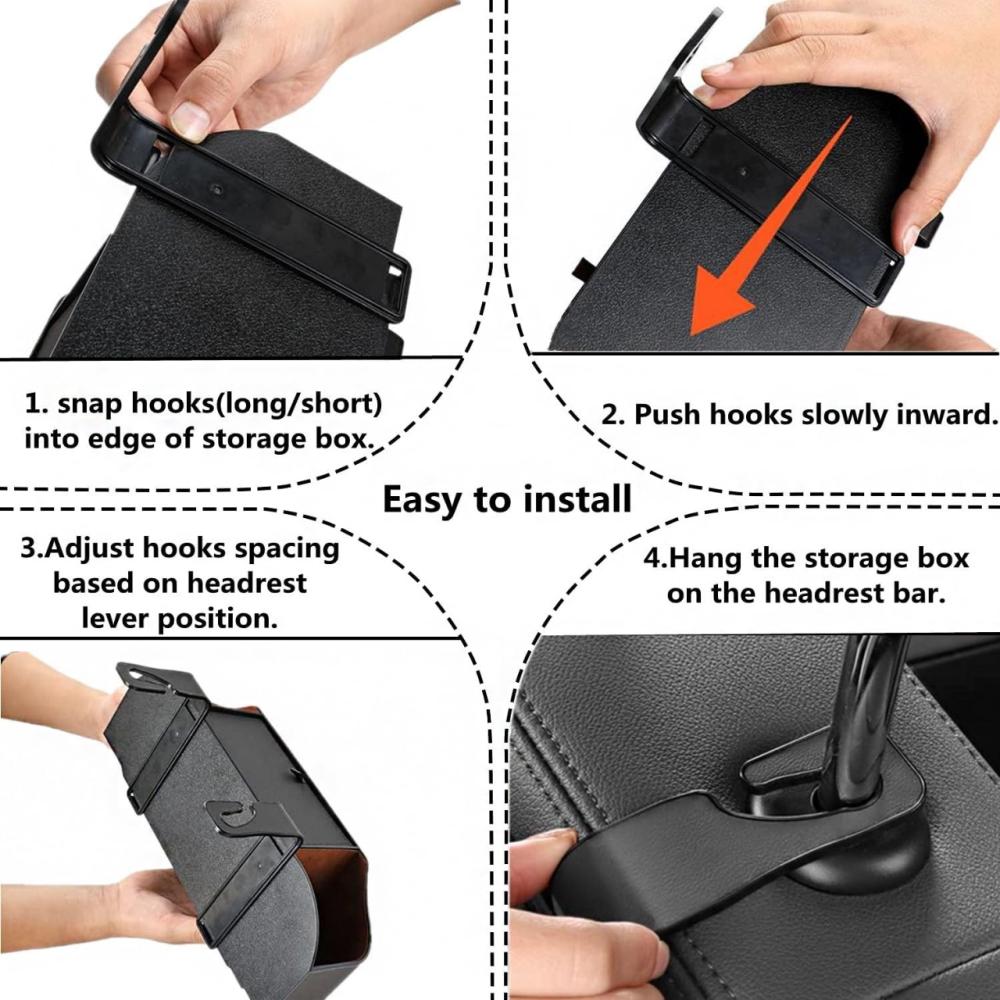 1. snap hooks(long/short) into edge of storage box.

2. Push hooks slowly inward.

Easy to install

3.Adjust hooks spacing based on headrest lever position.

4.Hang the storage box on the headrest bar.