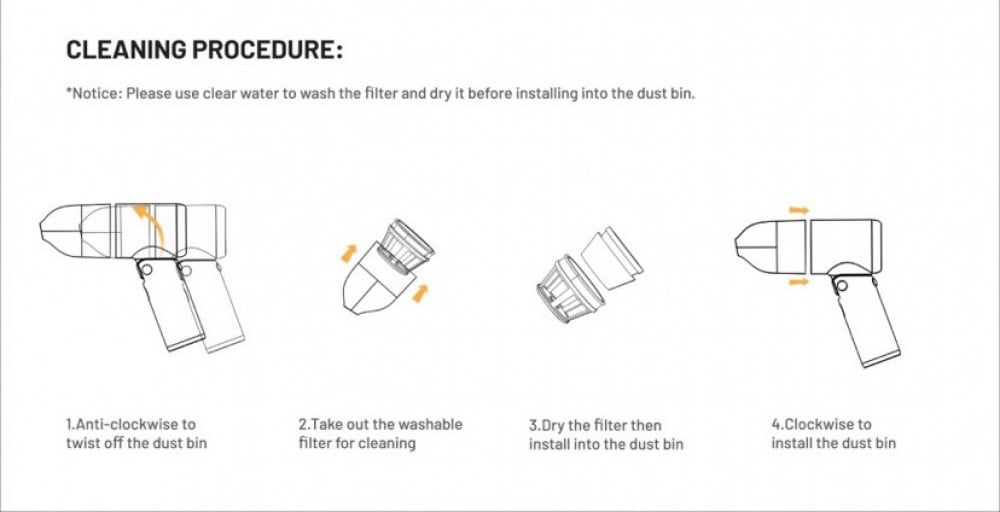 CLEANING PROCEDURE:

*Notice: Please use clear water to wash the filter and dry it before installing into the dust bin.

1.Anti-clockwise to twist off the dust bin

2.Take out the washable filter for cleaning

3.Dry the filter then install into the dust bin

4.Clockwise to install the dust bin