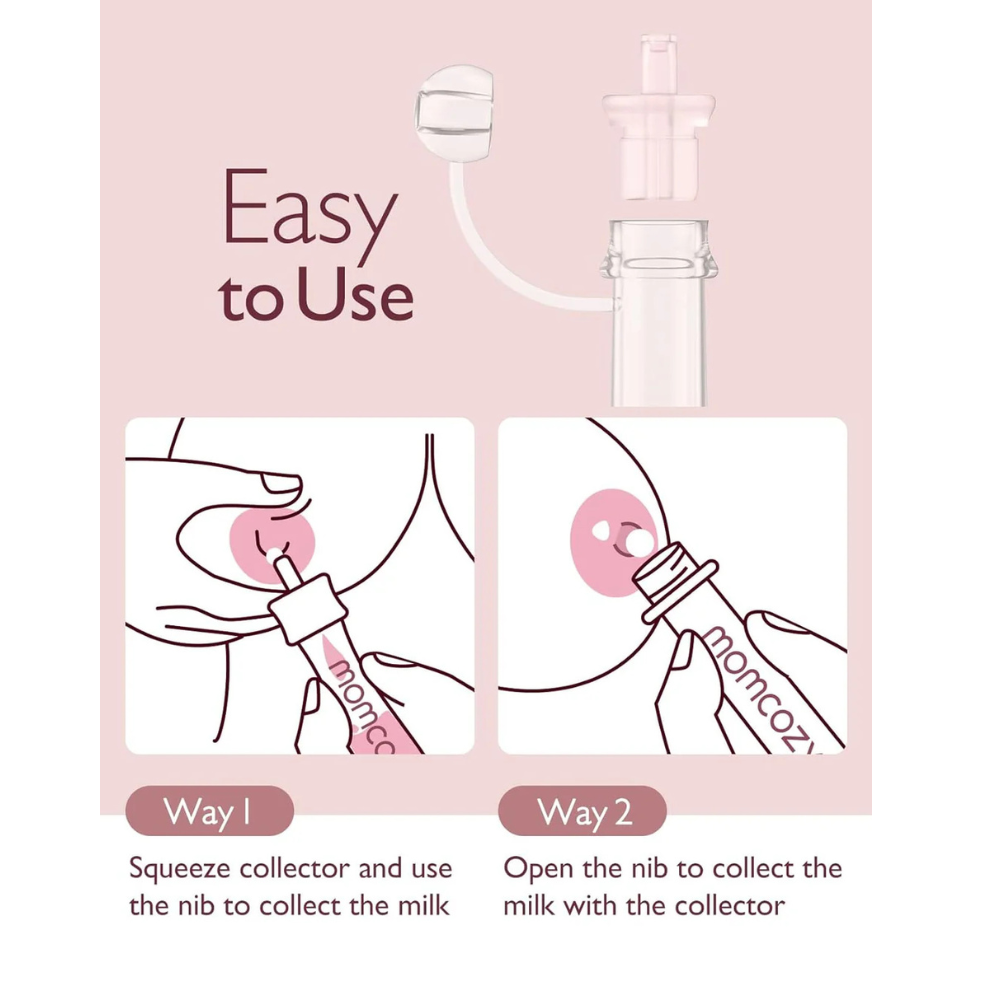 Easy to Use

momco

momcozy

Way 1

Squeeze collector and use the nib to collect the milk

Way 2

Open the nib to collect the milk with the collector