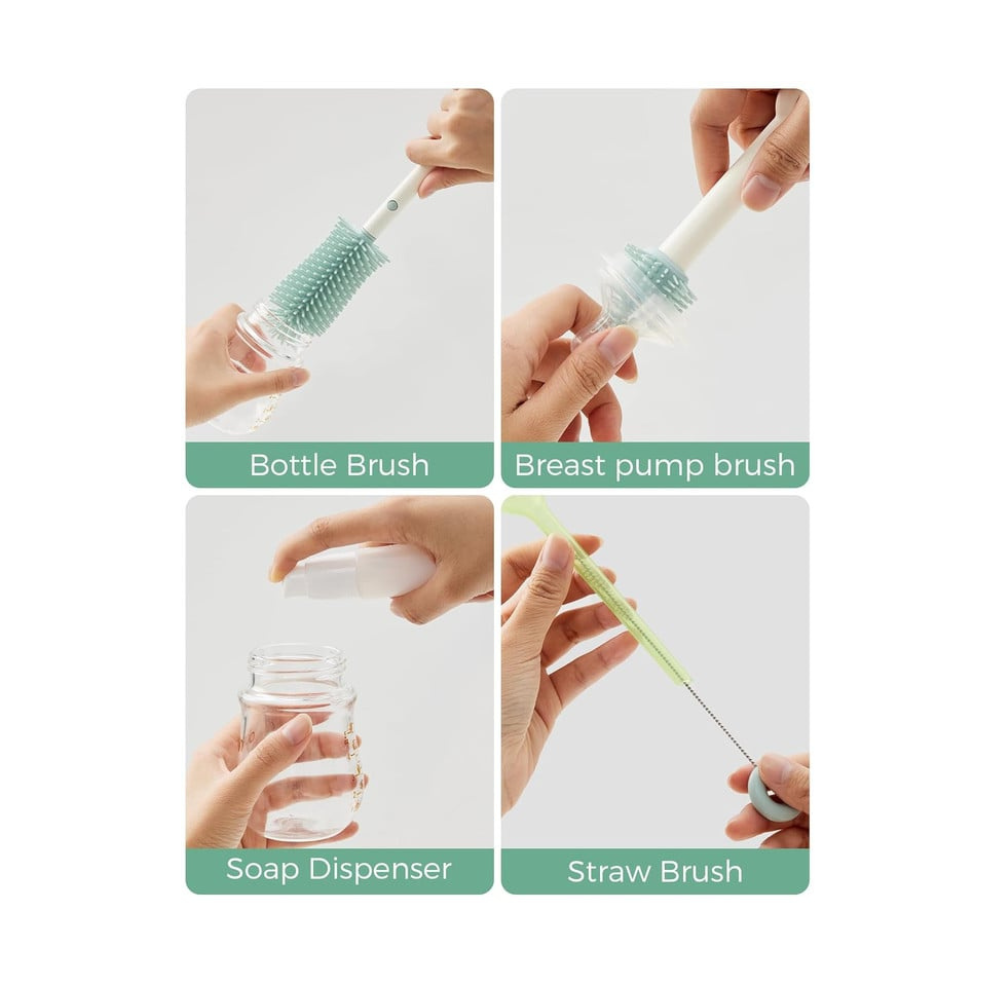 Bottle Brush

Breast pump brush

Soap Dispenser

Straw Brush