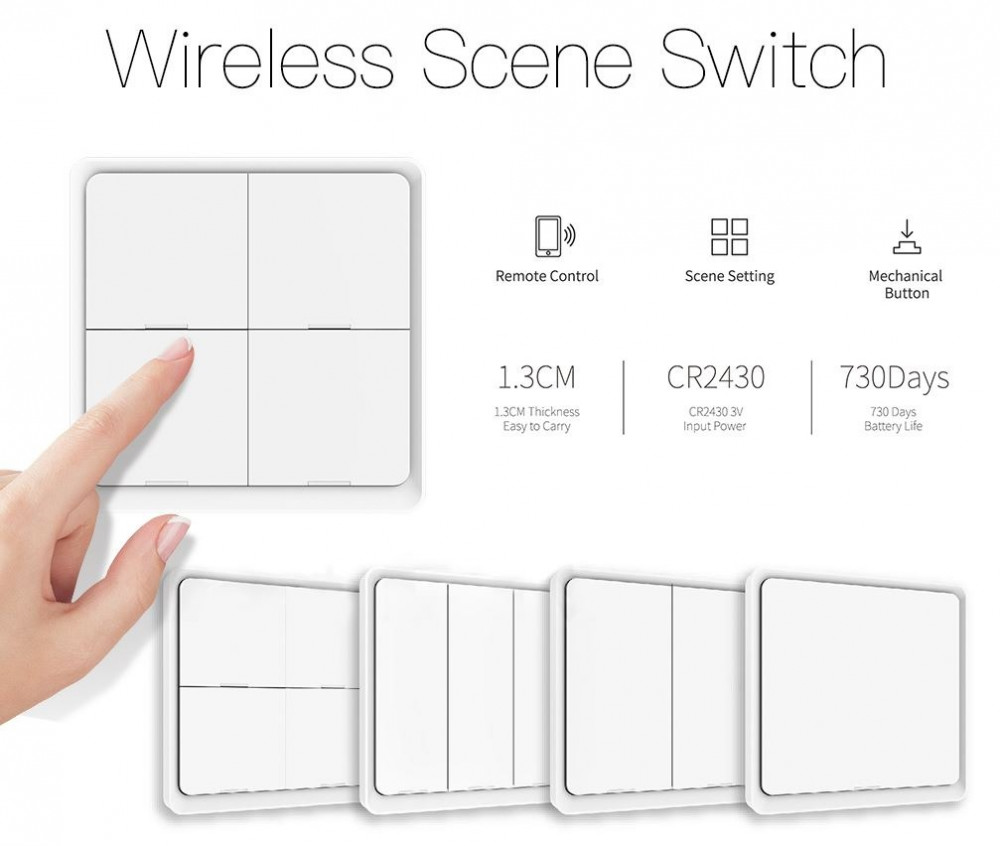 Wireless Scene Switch

Remote Control

Scene Setting

Mechanical Button

1.3CM
1.3CM Thickness
Easy to Carry

CR2430
CR2430 3V
Input Power

730Days
730 Days
Battery Life