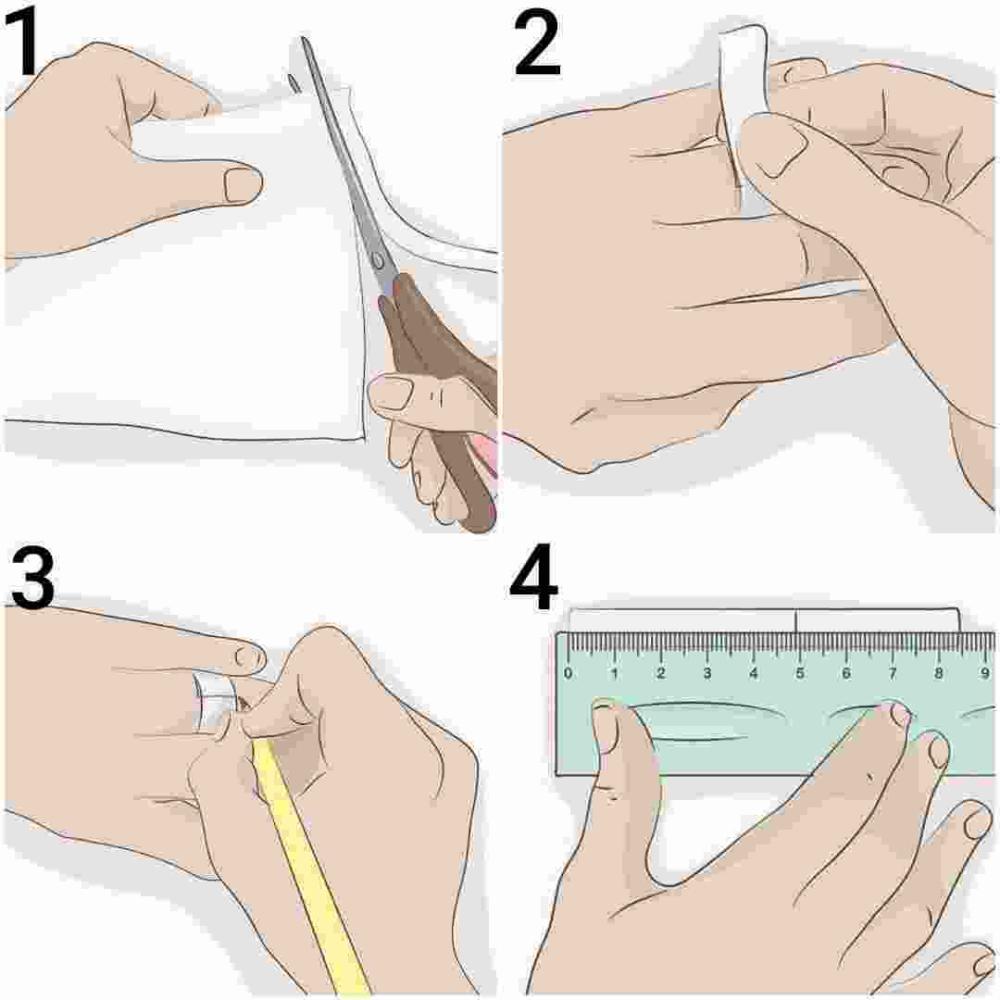 1

2

3

4

0 1 2 3 4 5 6 7 8 9