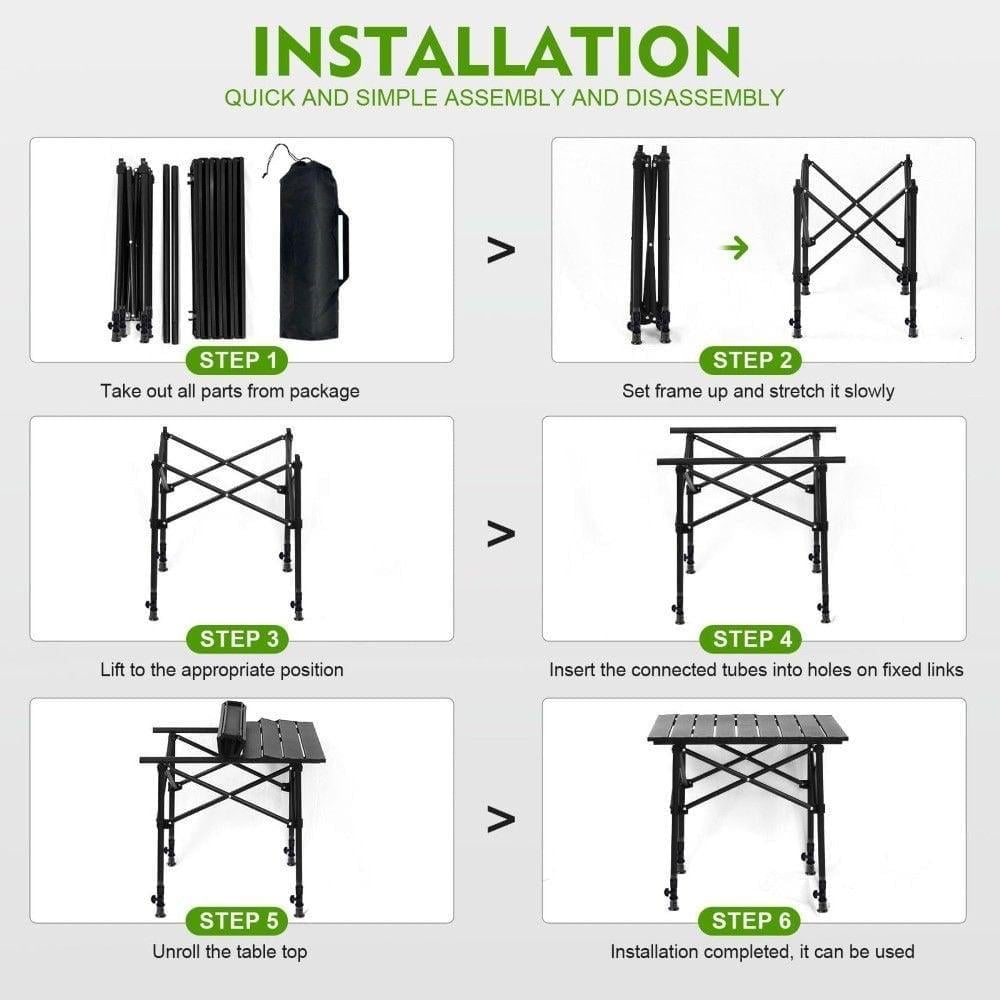 INSTALLATION
QUICK AND SIMPLE ASSEMBLY AND DISASSEMBLY

STEP 1
Take out all parts from package

>

STEP 2
Set frame up and stretch it slowly

STEP 3
Lift to the appropriate position

>

STEP 4
Insert the connected tubes into holes on fixed links

STEP 5
Unroll the table top

>

STEP 6
Installation completed, it can be used