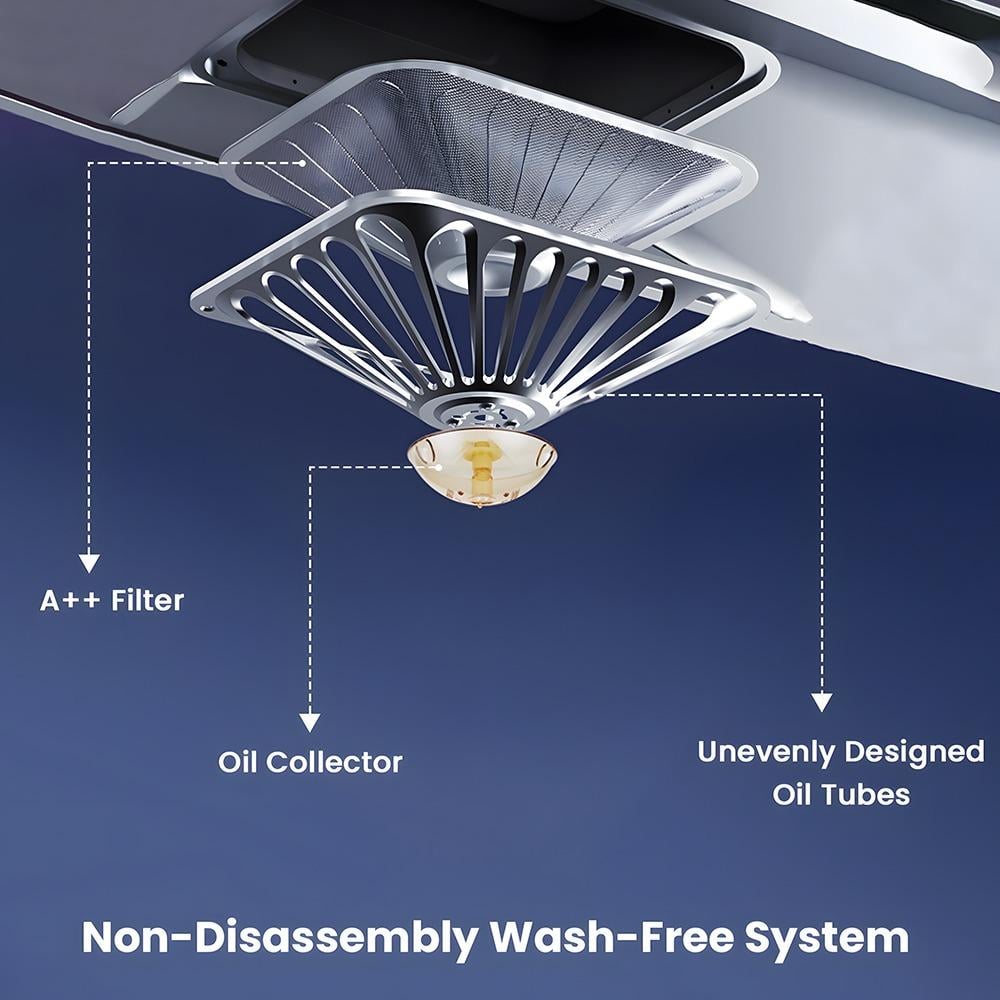 A++ Filter

Oil Collector

Unevenly Designed Oil Tubes

Non-Disassembly Wash-Free System