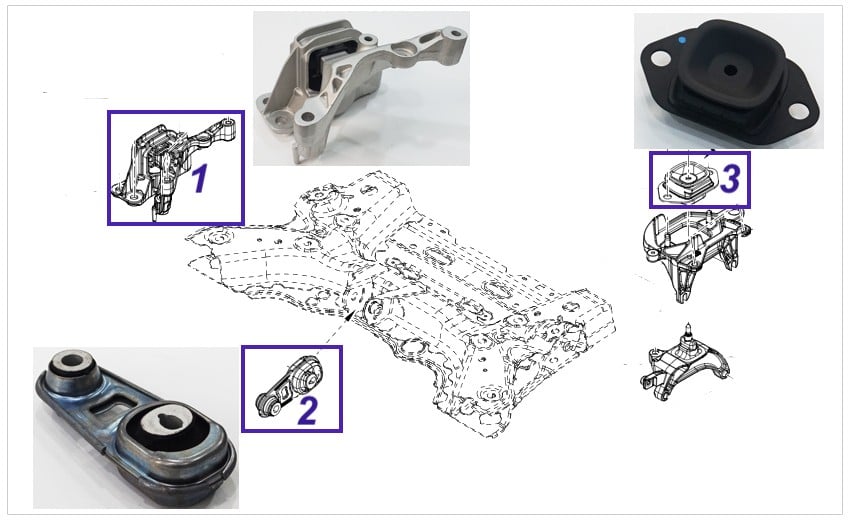 1

3

2