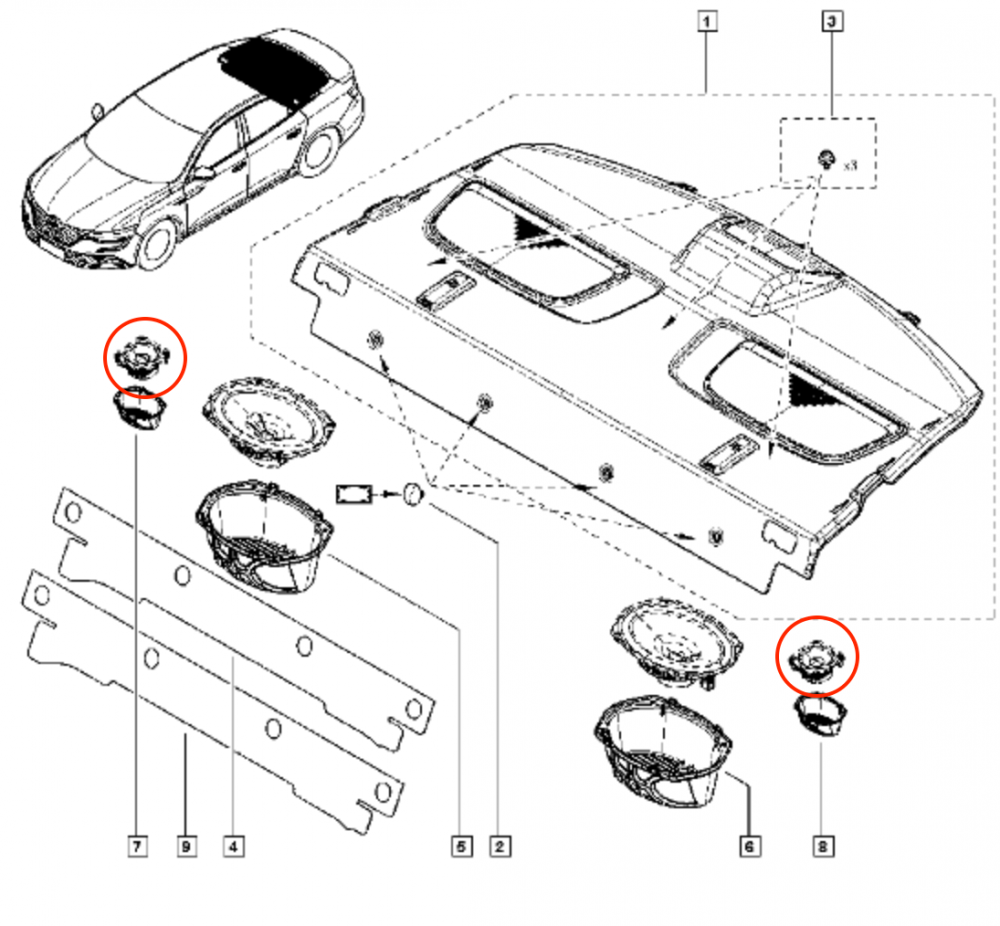 1
3
x3
7
9
4
5
2
6
8