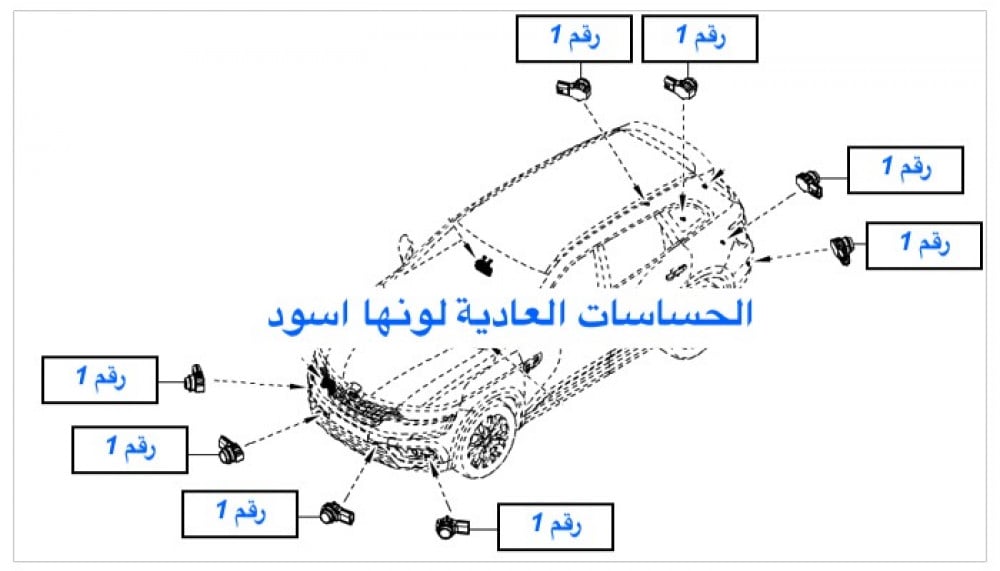 رقم 1

رقم 1

رقم 1

رقم 1

الحساسات العادية لونها اسود

رقم 1

رقم 1

رقم 1

رقم 1