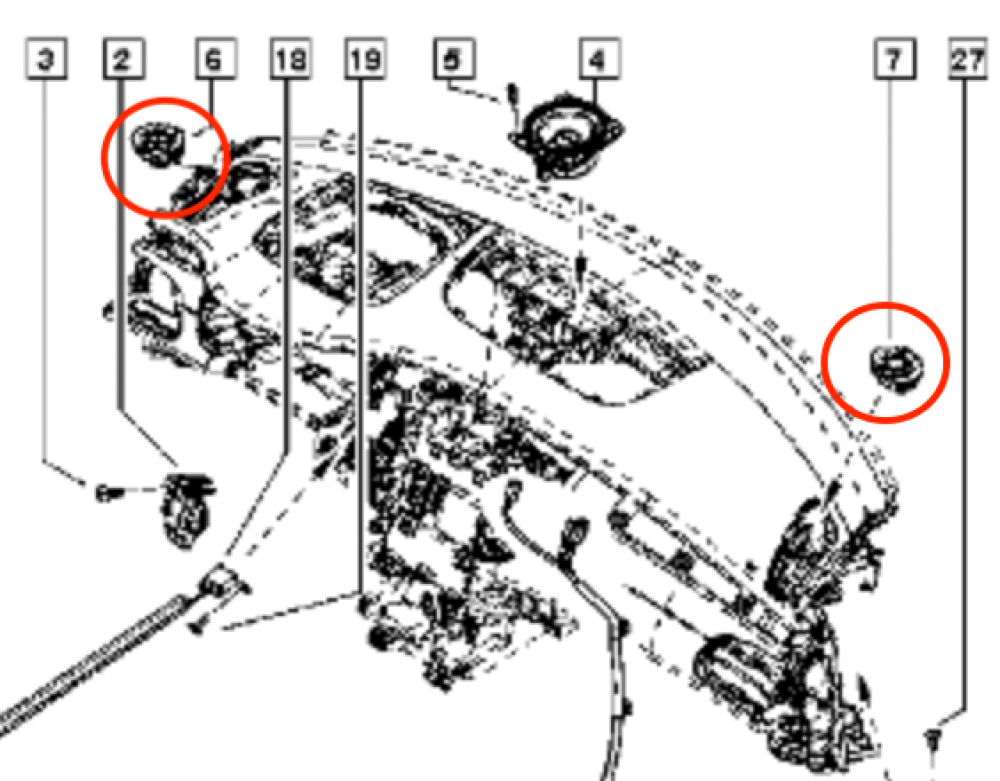 3 2 6 18 19 5 4 7 27