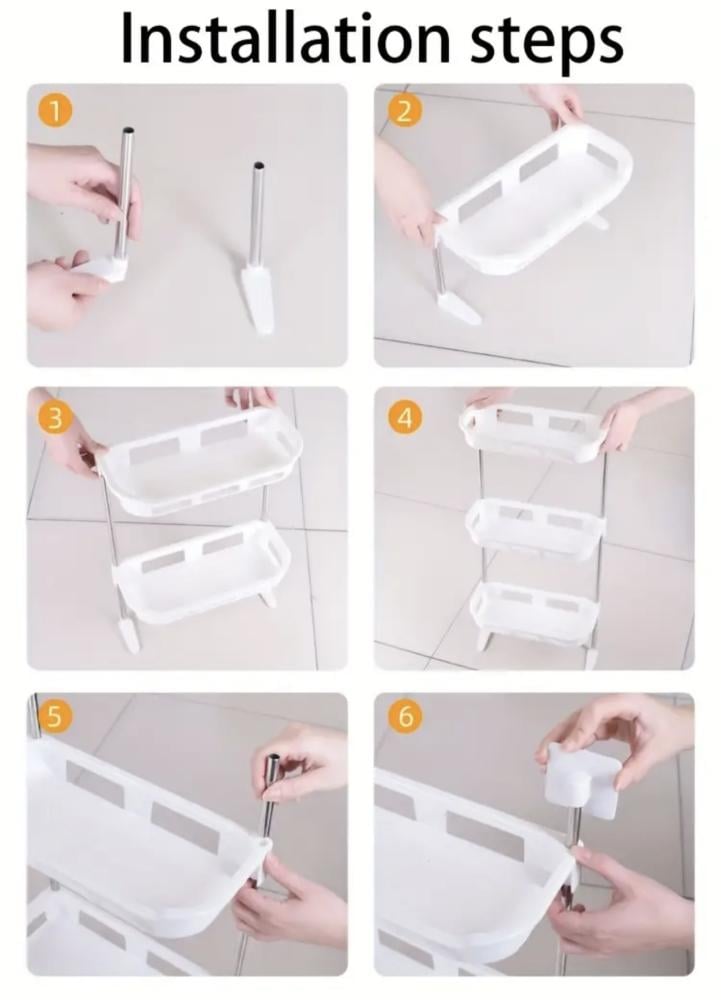 Installation steps

1

2

3

4

5

6