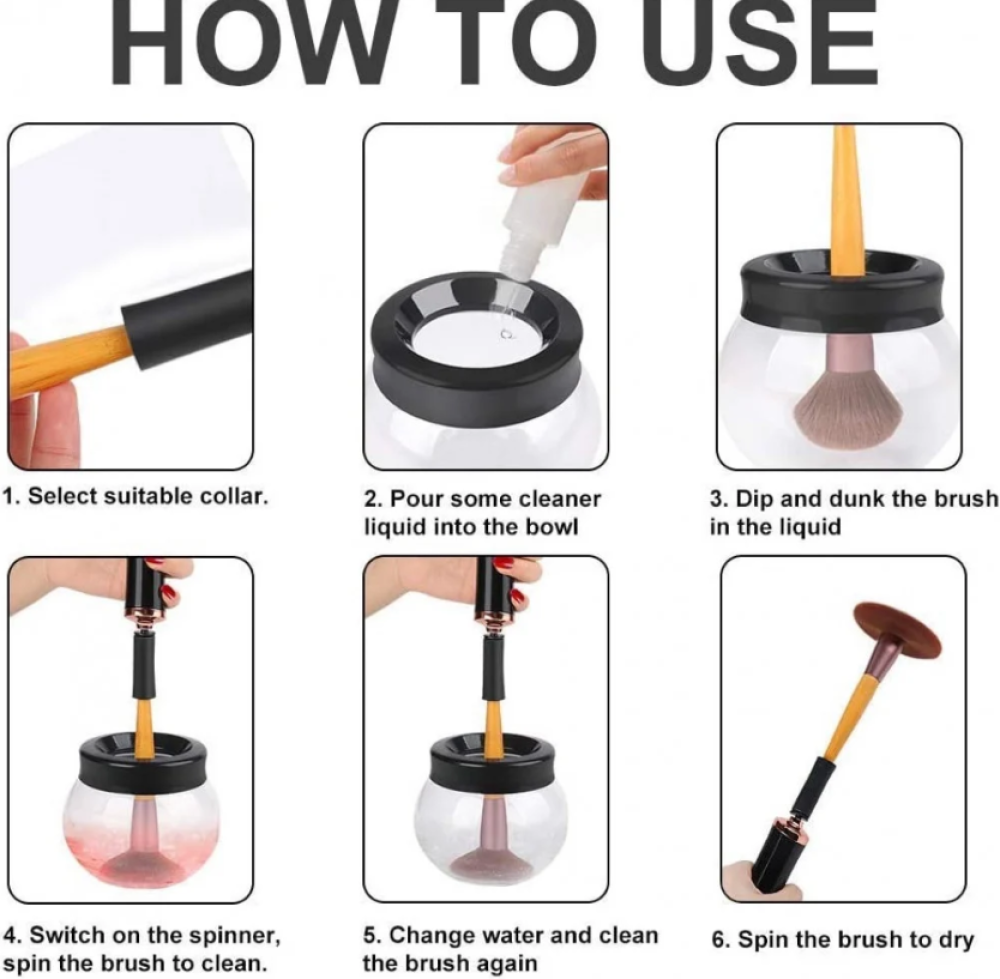 HOW TO USE

1. Select suitable collar.

2. Pour some cleaner liquid into the bowl

3. Dip and dunk the brush in the liquid

4. Switch on the spinner, spin the brush to clean.

5. Change water and clean the brush again

6. Spin the brush to dry