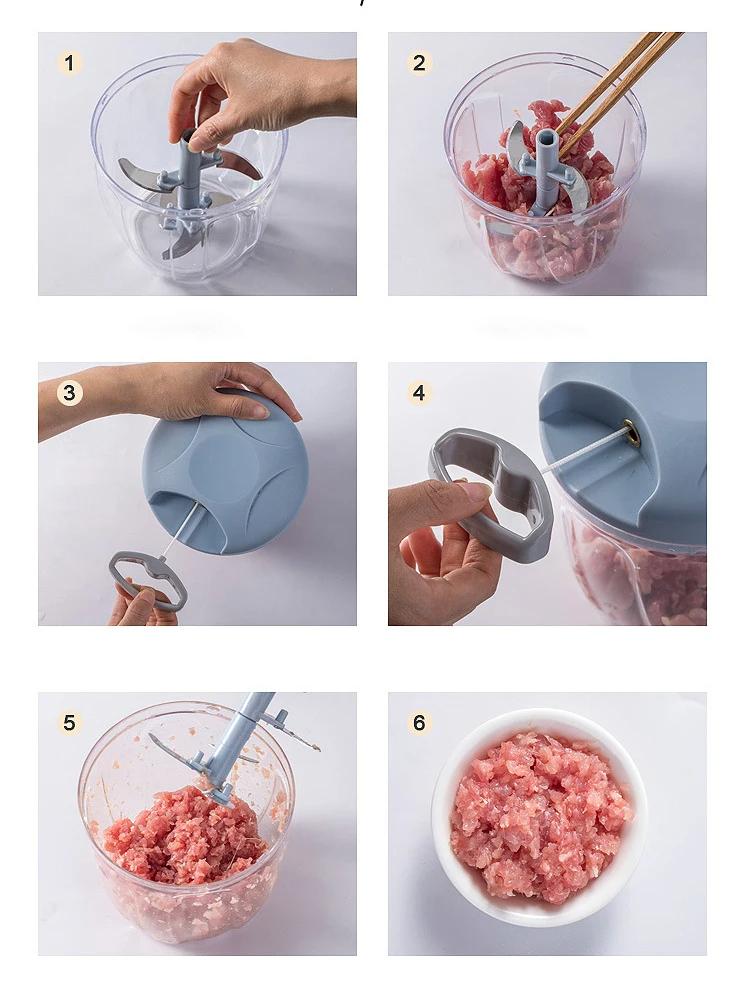 1

2

3

4

5

6