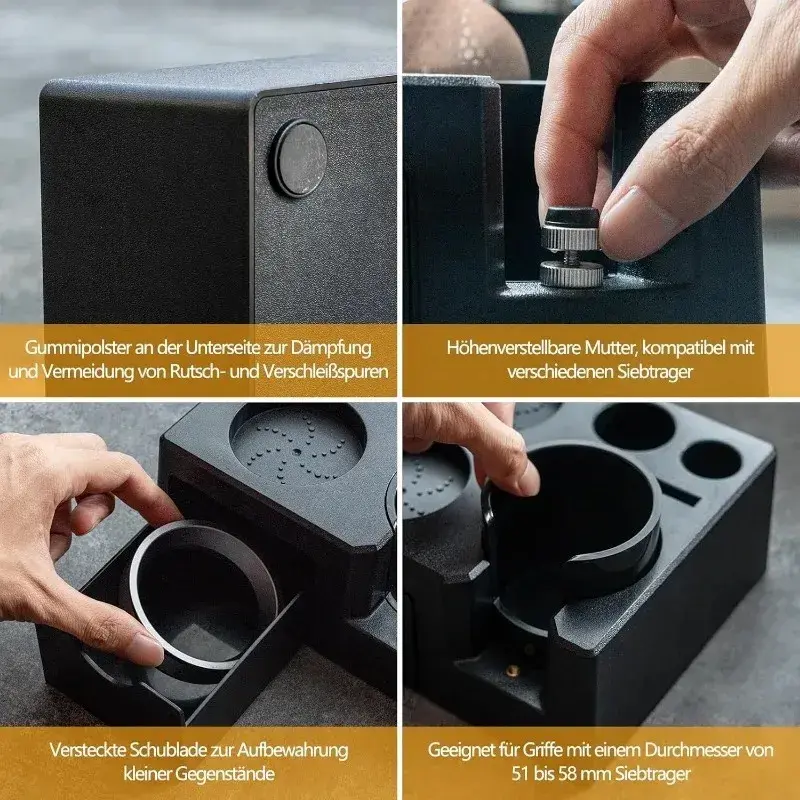 Gummipolster an der Unterseite zur Dämpfung und Vermeidung von Rutsch- und Verschleißspuren

Höhenverstellbare Mutter, kompatibel mit verschiedenen Siebtrager

Versteckte Schublade zur Aufbewahrung kleiner Gegenstände

Geeignet für Griffe mit einem Durchmesser von 51 bis 58 mm Siebtrager