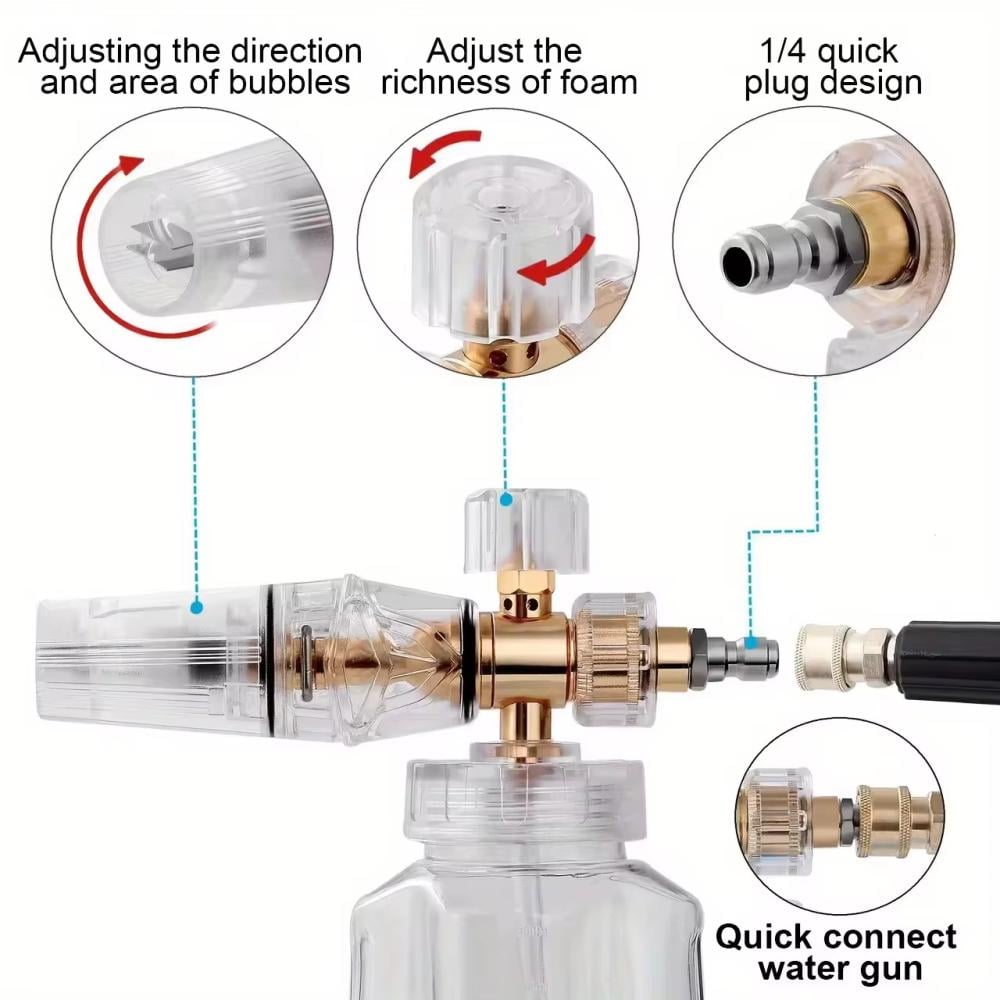 Adjusting the direction and area of bubbles

Adjust the richness of foam

1/4 quick plug design

Quick connect water gun