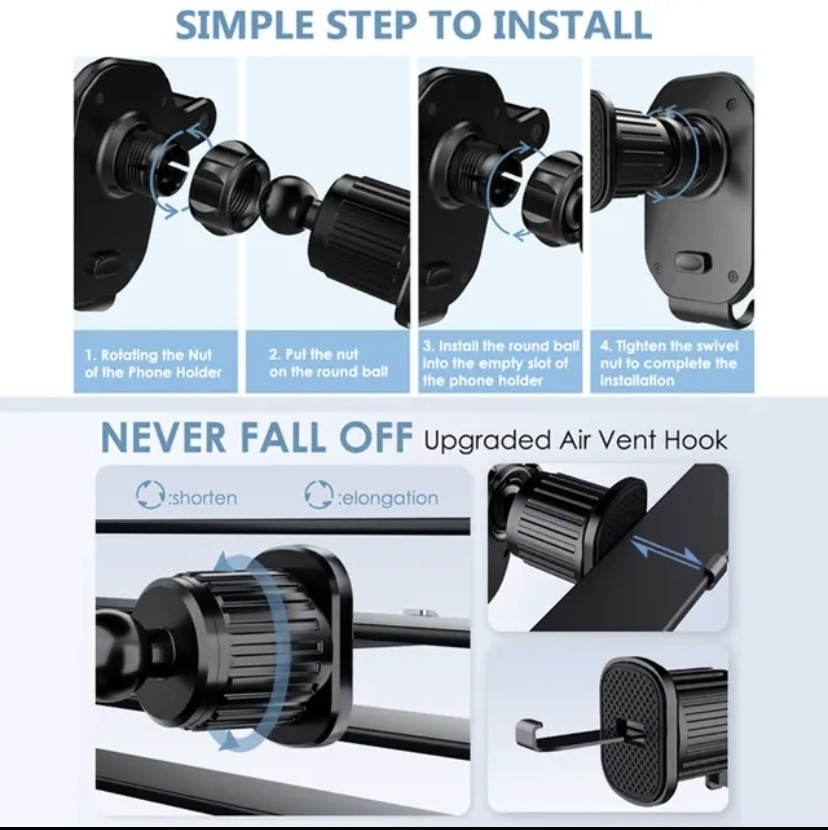 SIMPLE STEP TO INSTALL

1. Rotating the Nut of the Phone Holder

2. Put the nut on the round ball

3. Install the round ball into the empty slot of the phone holder

4. Tighten the swivel nut to complete the installation

NEVER FALL OFF Upgraded Air Vent Hook

:shorten

:elongation