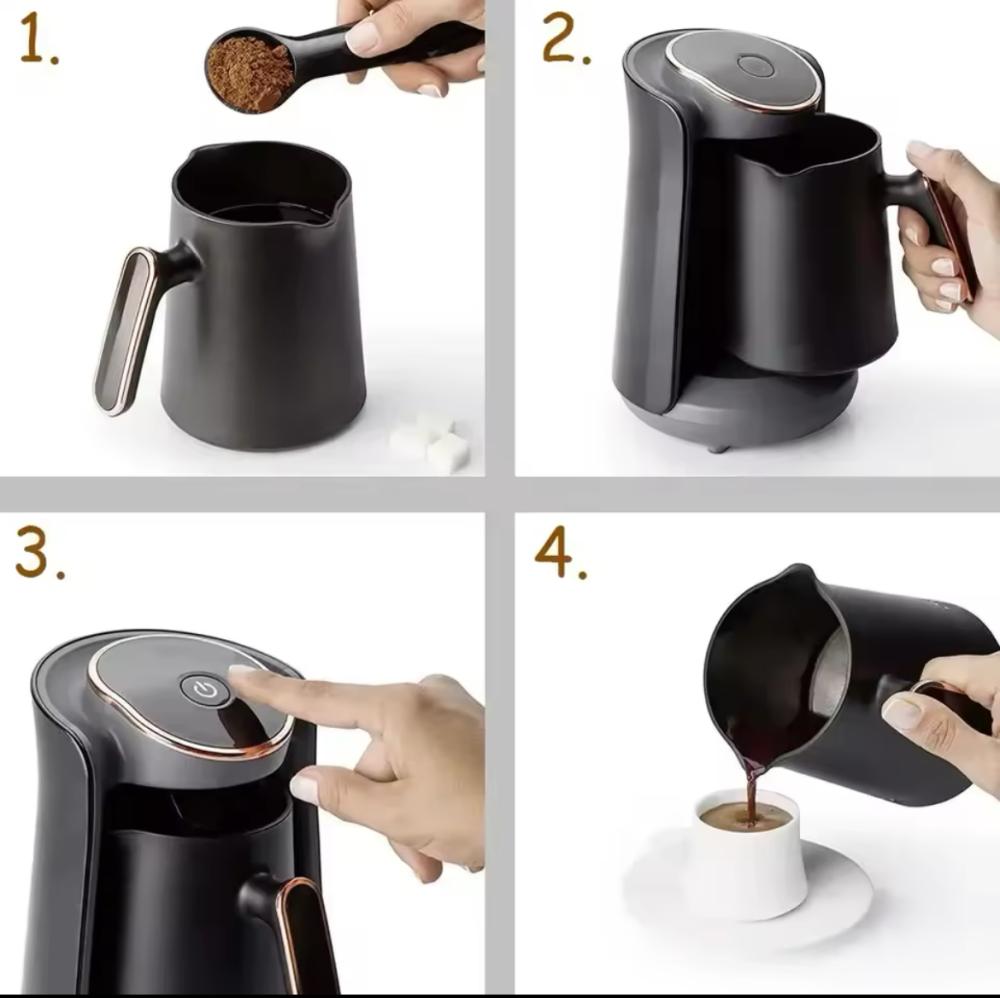 1.

2.

3.

4.