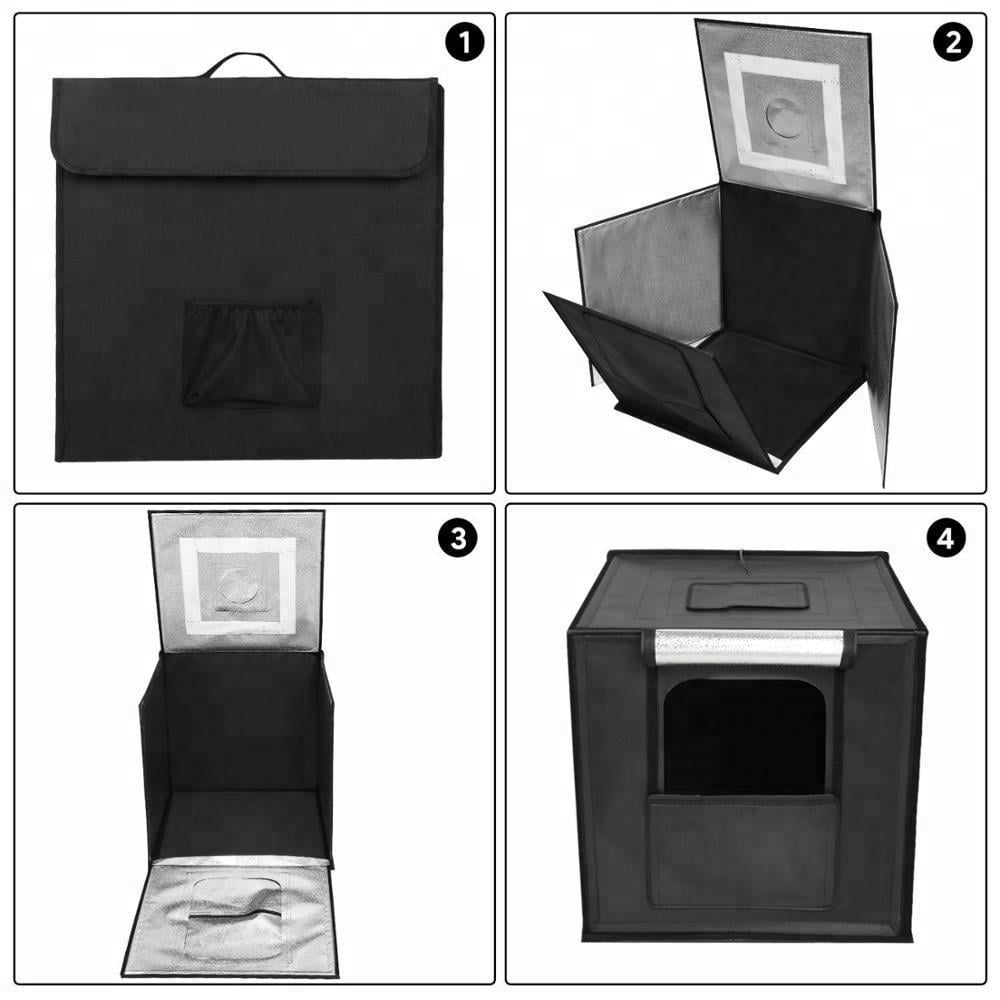 1

2

3

4