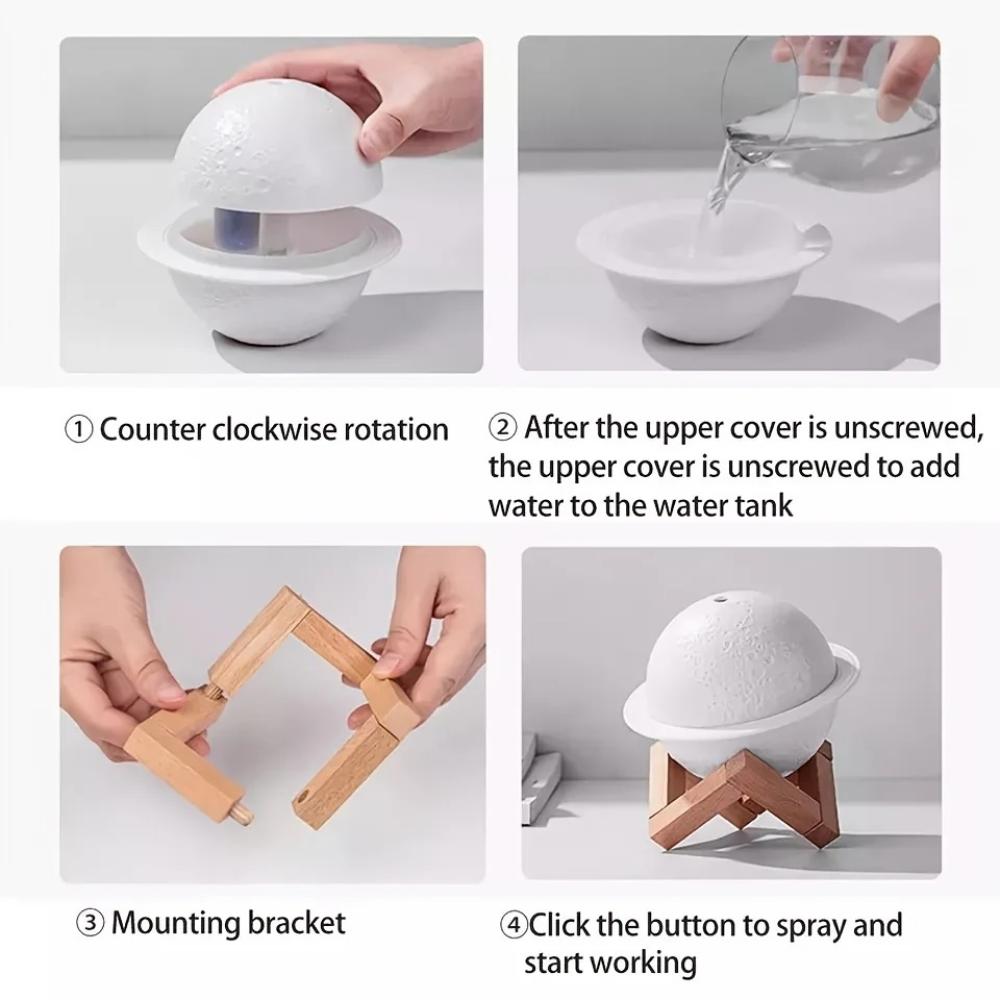 ① Counter clockwise rotation

② After the upper cover is unscrewed, the upper cover is unscrewed to add water to the water tank

③ Mounting bracket

④Click the button to spray and start working