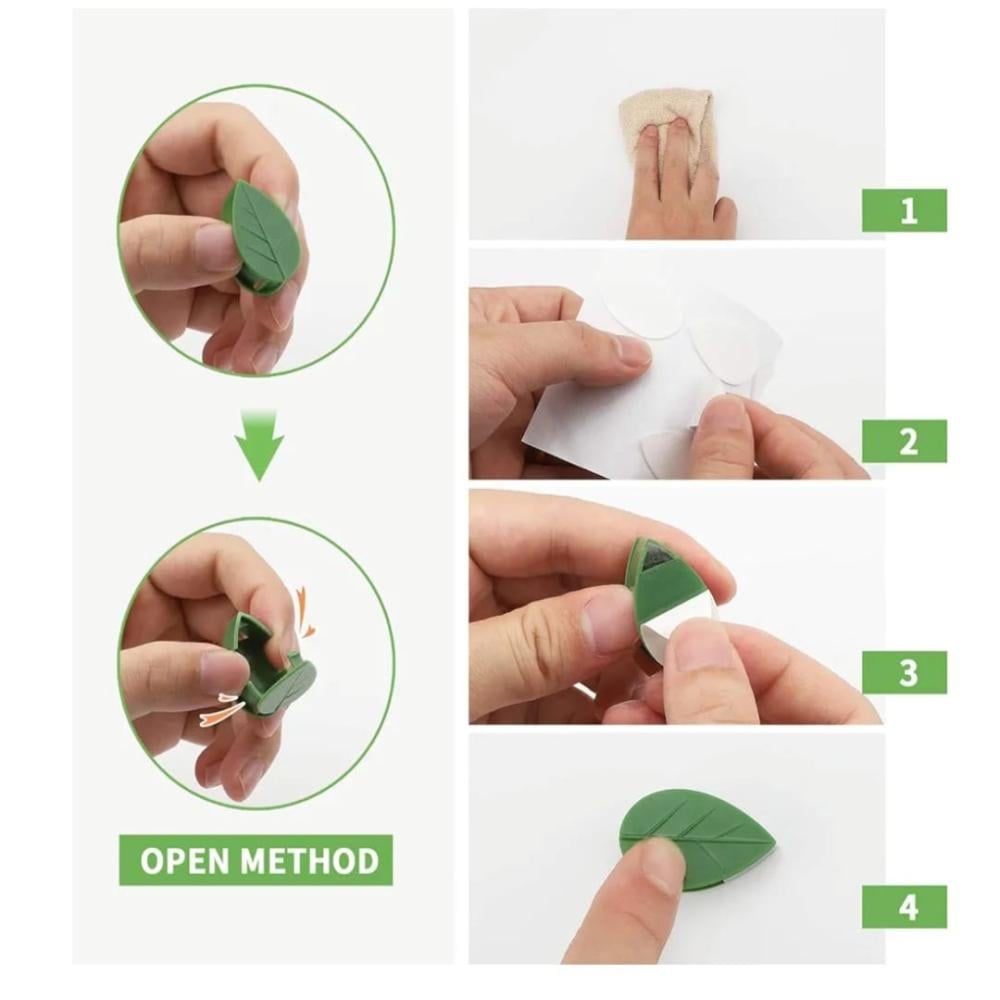 OPEN METHOD

1

2

3

4