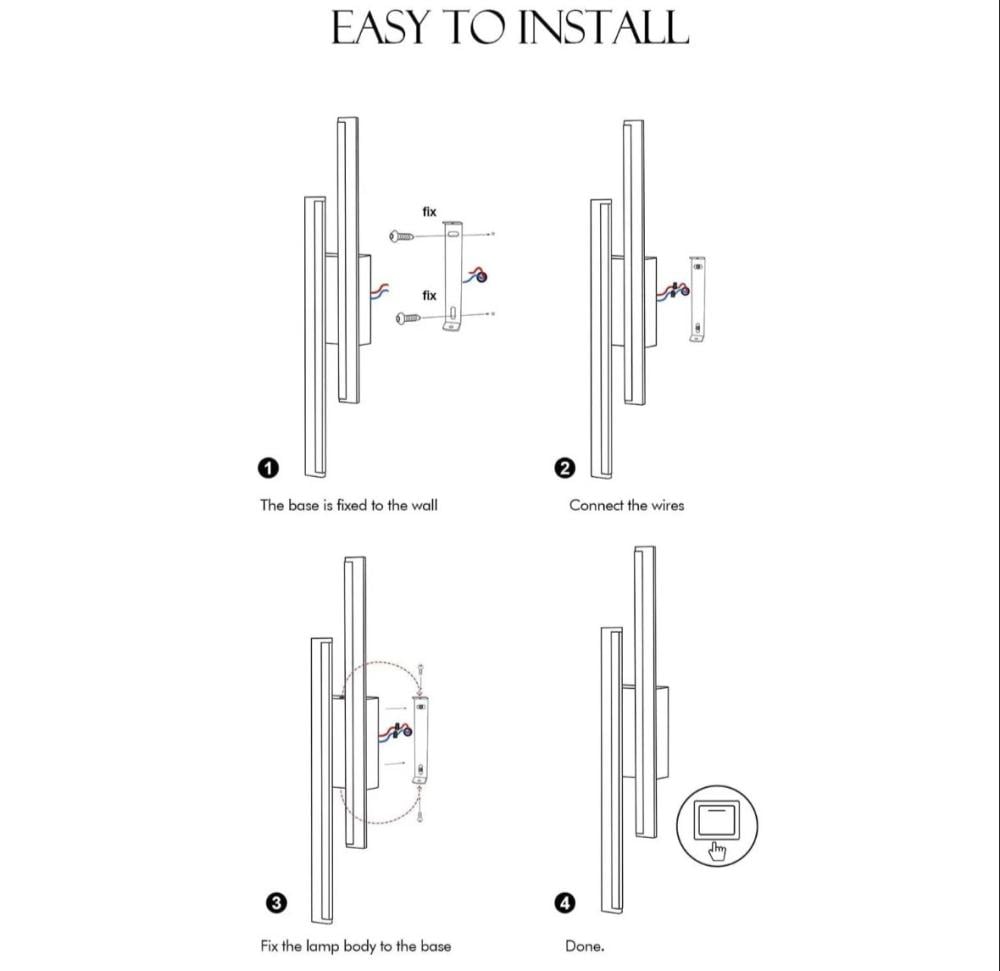 EASY TO INSTALL

fix

fix

1
The base is fixed to the wall

2
Connect the wires

3
Fix the lamp body to the base

4
Done.