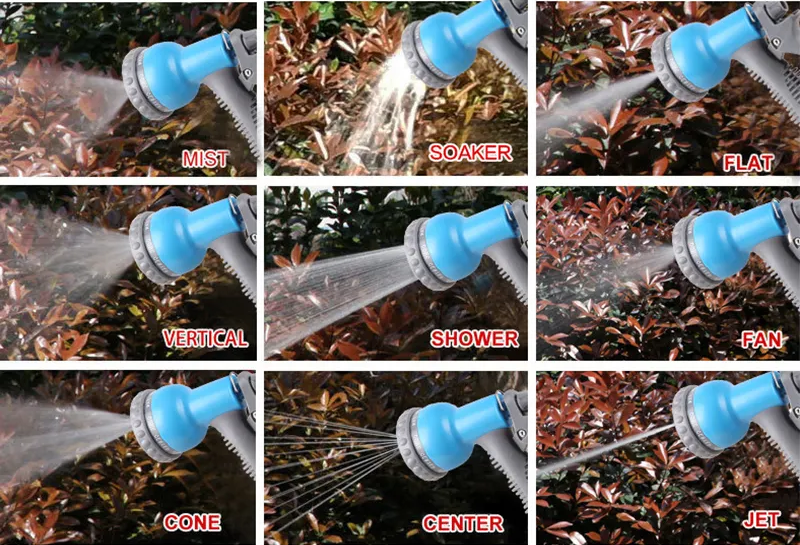 MIST

SOAKER

FLAT

VERTICAL

SHOWER

FAN

CONE

CENTER

JET