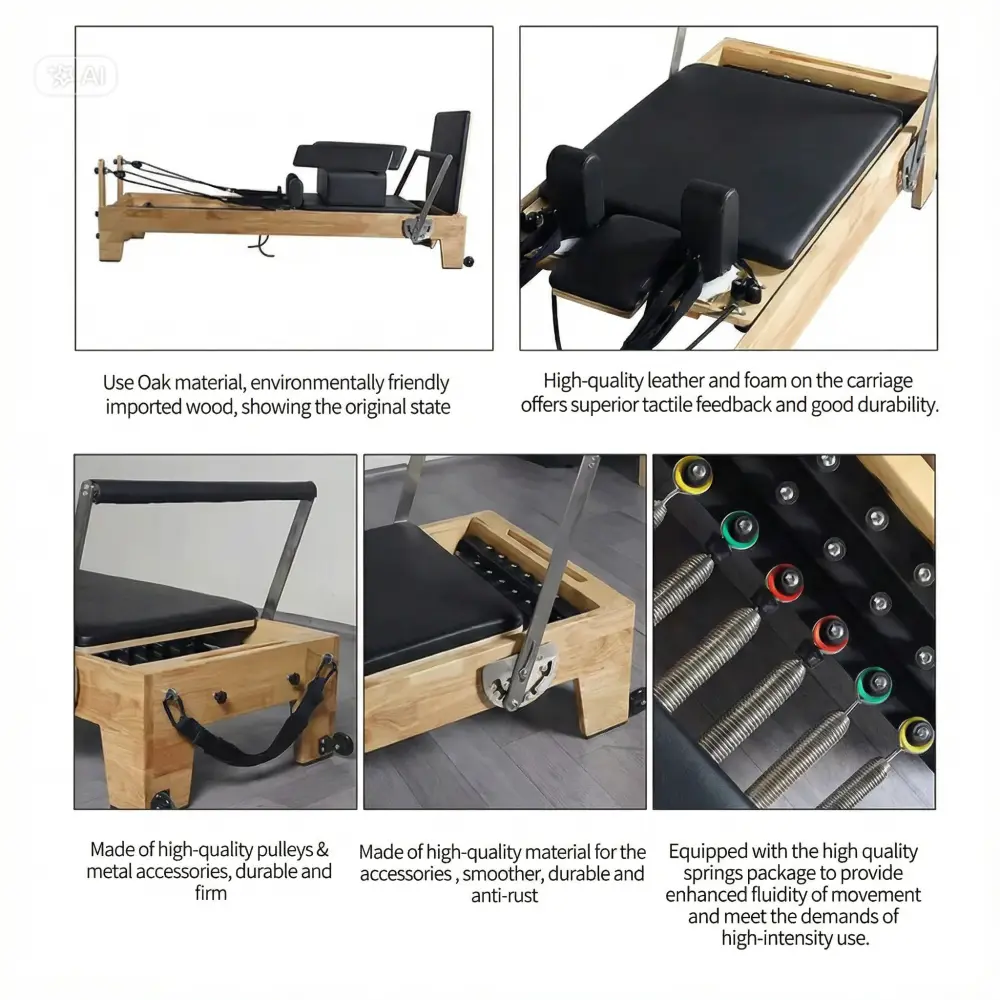 AI

Use Oak material, environmentally friendly imported wood, showing the original state

High-quality leather and foam on the carriage offers superior tactile feedback and good durability.

Made of high-quality pulleys & metal accessories, durable and firm

Made of high-quality material for the accessories , smoother, durable and anti-rust

Equipped with the high quality springs package to provide enhanced fluidity of movement and meet the demands of high-intensity use.