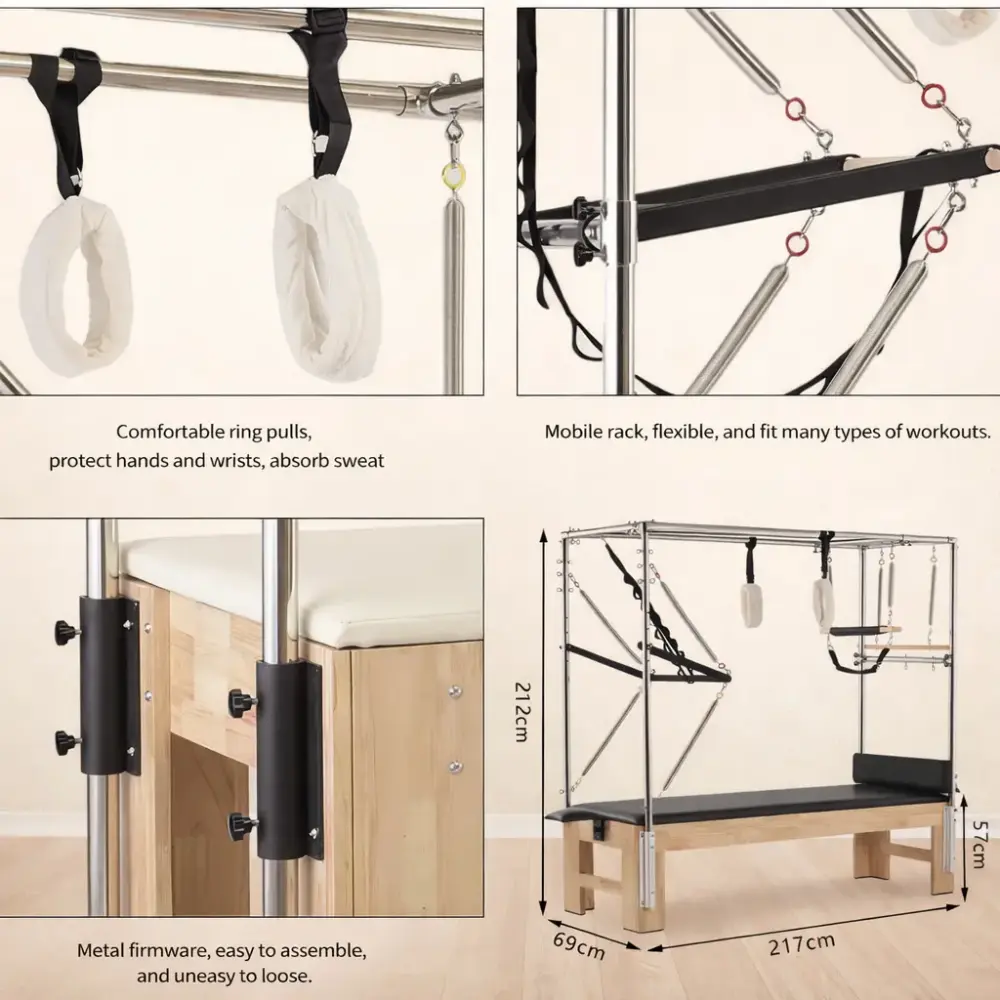 Comfortable ring pulls, protect hands and wrists, absorb sweat

Mobile rack, flexible, and fit many types of workouts.

Metal firmware, easy to assemble, and uneasy to loose.

212cm

57cm

69cm

217cm