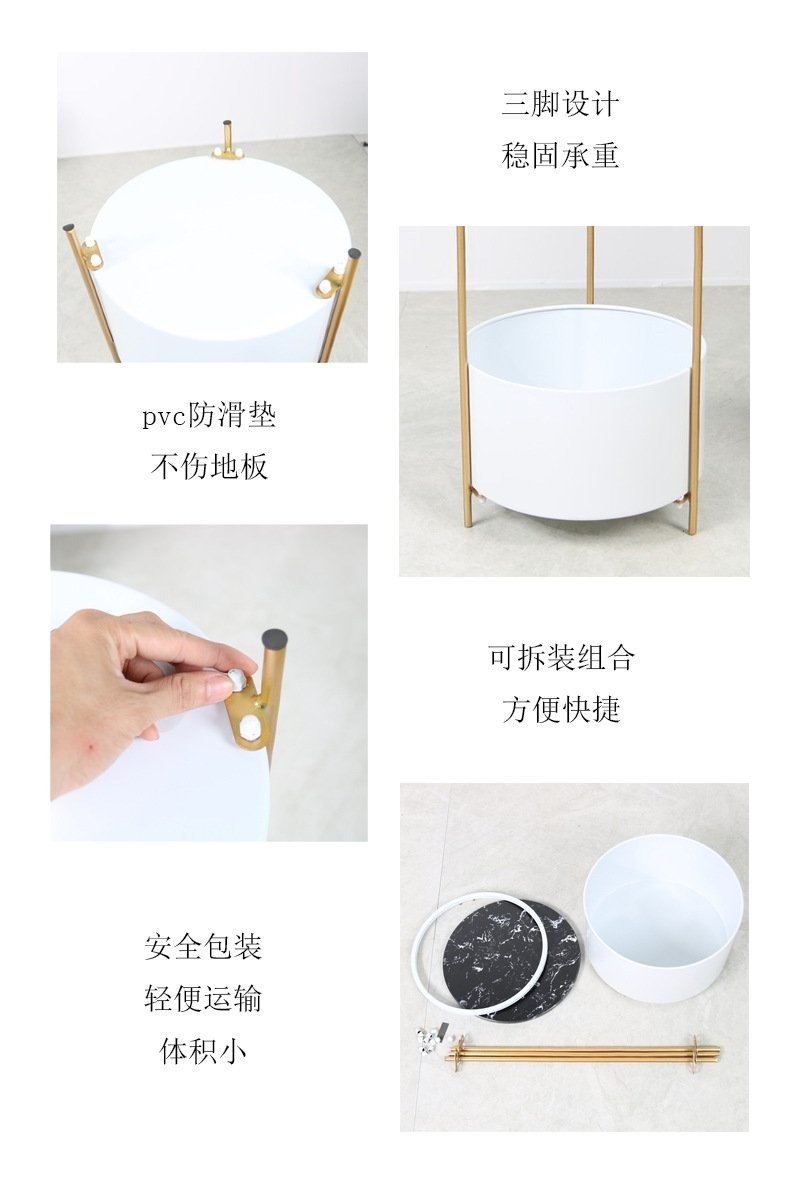 三脚设计
稳固承重

pvc防滑垫
不伤地板

可拆装组合
方便快捷

安全包装
轻便运输
体积小