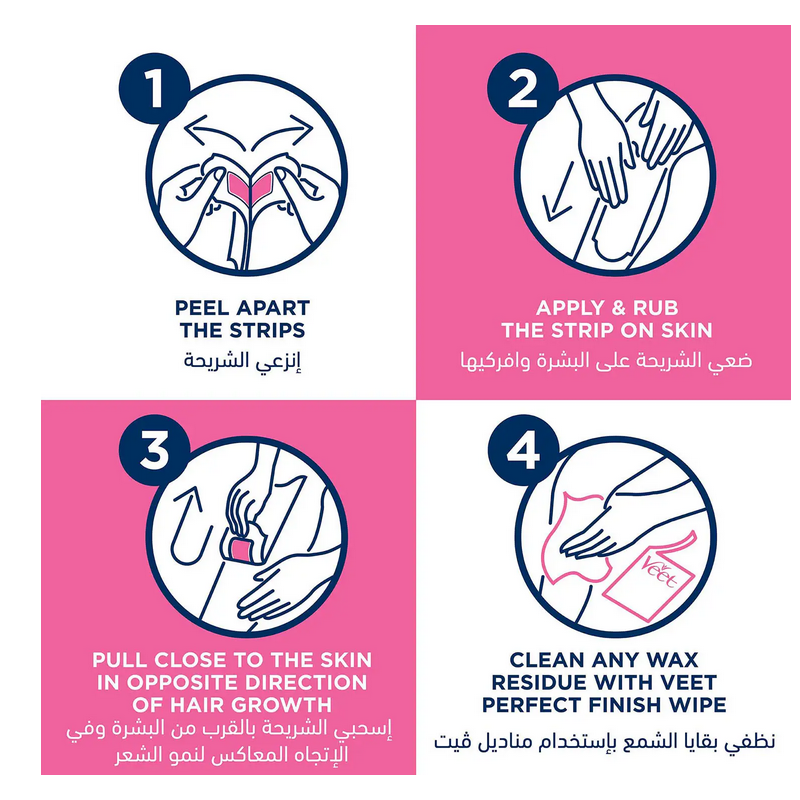 1

PEEL APART THE STRIPS
إنزعي الشريحة

2

APPLY & RUB THE STRIP ON SKIN
ضعي الشريحة على البشرة وافركيها

3

PULL CLOSE TO THE SKIN IN OPPOSITE DIRECTION OF HAIR GROWTH
إسحبي الشريحة بالقرب من البشرة وفي الإتجاه المعاكس لنمو الشعر

4

Veet

CLEAN ANY WAX RESIDUE WITH VEET PERFECT FINISH WIPE
نظفي بقايا الشمع بإستخدام مناديل ڤيت