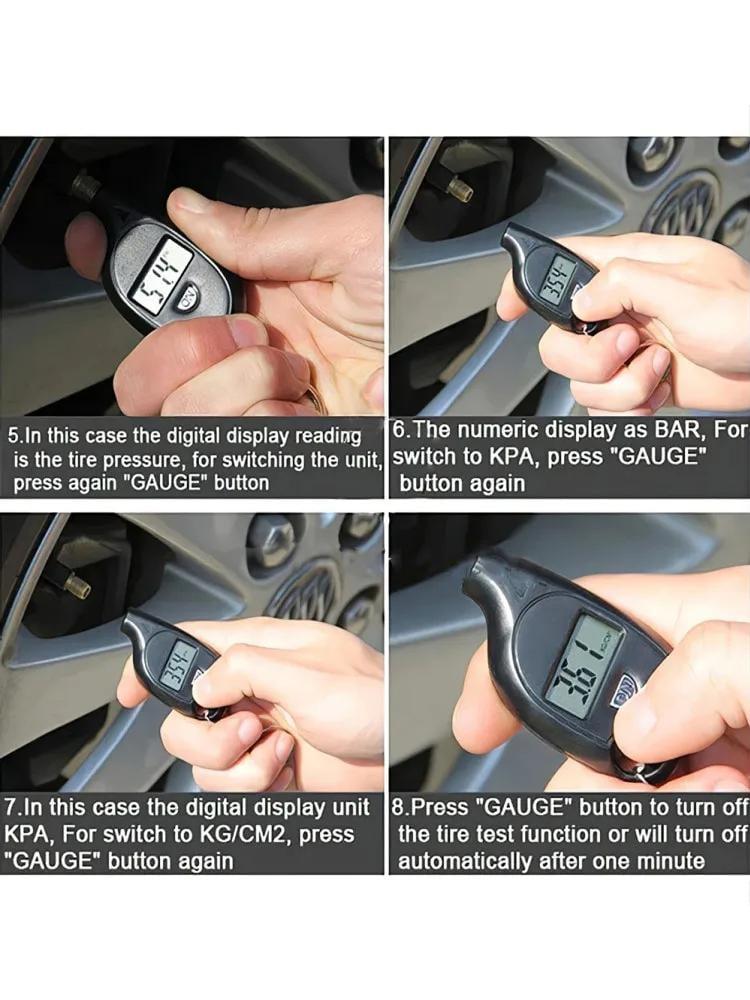 5.In this case the digital display reading is the tire pressure, for switching the unit, press again "GAUGE" button

6.The numeric display as BAR, For switch to KPA, press "GAUGE" button again

7.In this case the digital display unit KPA, For switch to KG/CM2, press "GAUGE" button again

8.Press "GAUGE" button to turn off the tire test function or will turn off automatically after one minute