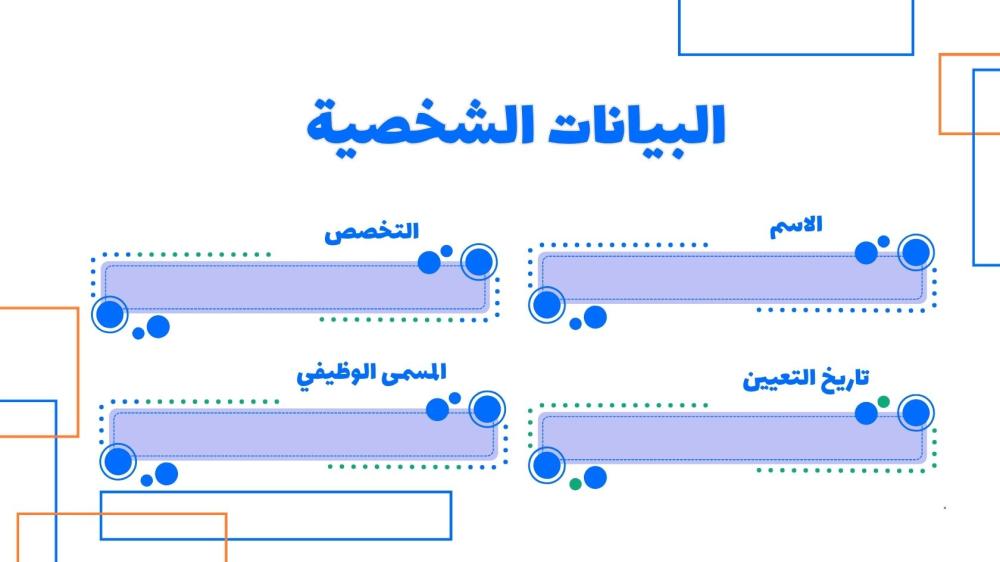 البيانات الشخصية

الاسم

التخصص

تاريخ التعيين

المسمى الوظيفي