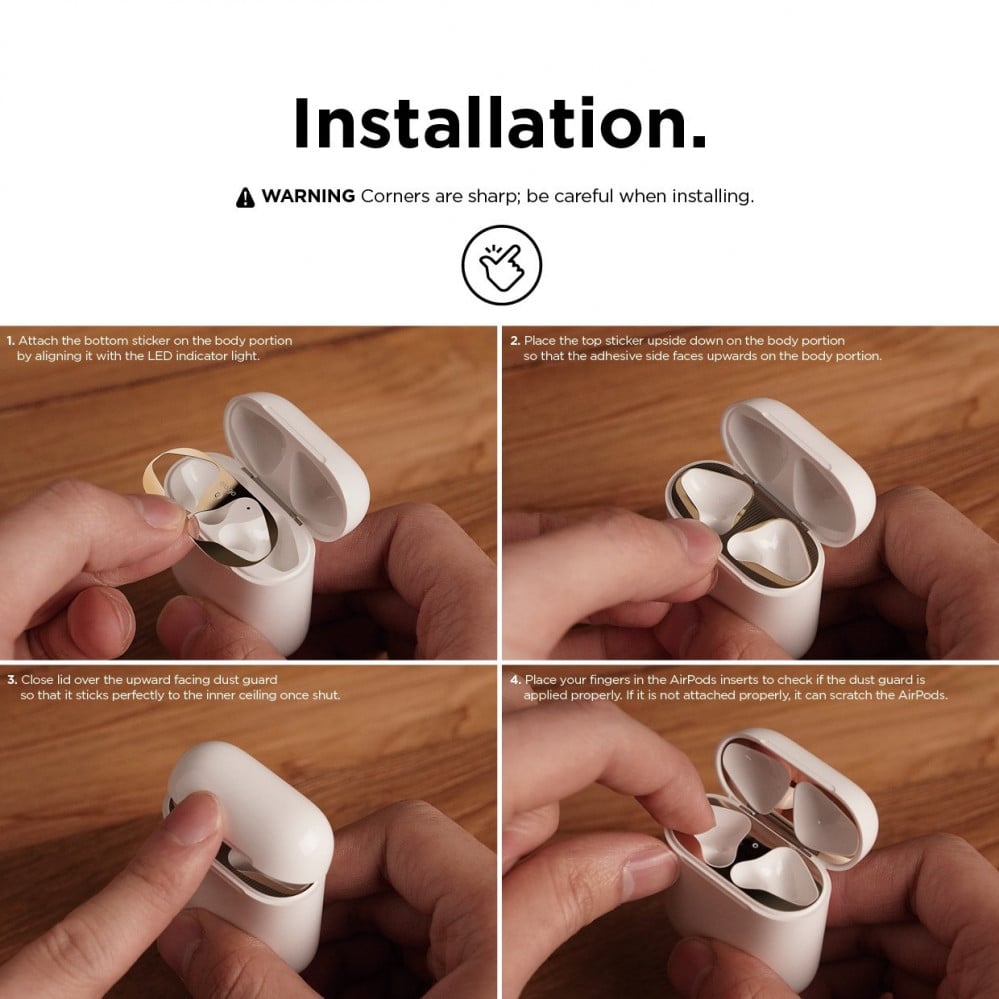 Installation.

WARNING Corners are sharp; be careful when installing.

1. Attach the bottom sticker on the body portion by aligning it with the LED indicator light.

2. Place the top sticker upside down on the body portion so that the adhesive side faces upwards on the body portion.

3. Close lid over the upward facing dust guard so that it sticks perfectly to the inner ceiling once shut.

4. Place your fingers in the AirPods inserts to check if the dust guard is applied properly. If it is not attached properly, it can scratch the AirPods.