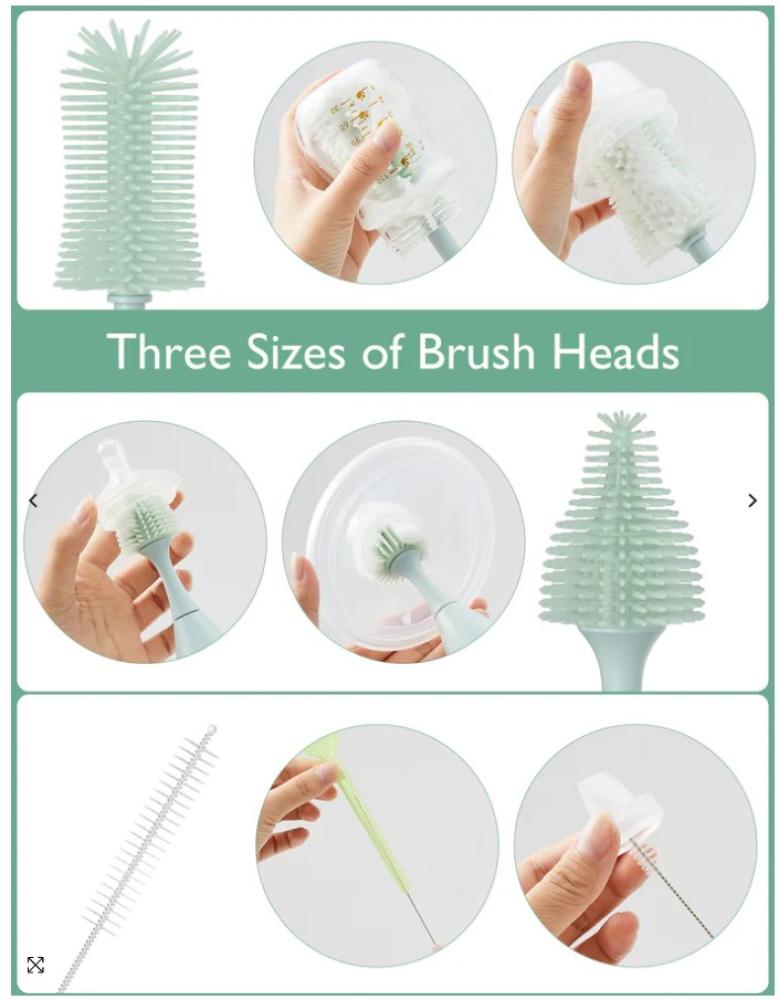 Three Sizes of Brush Heads