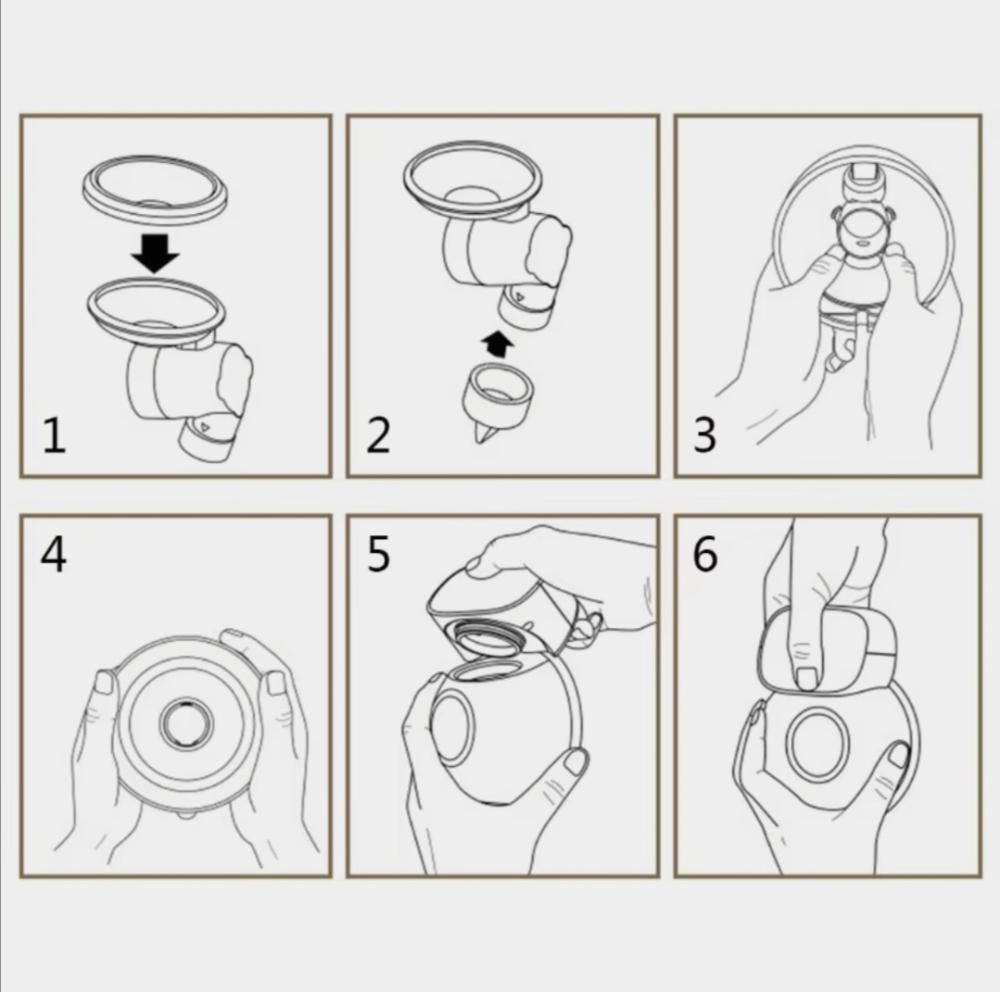 1

2

3

4

5

6