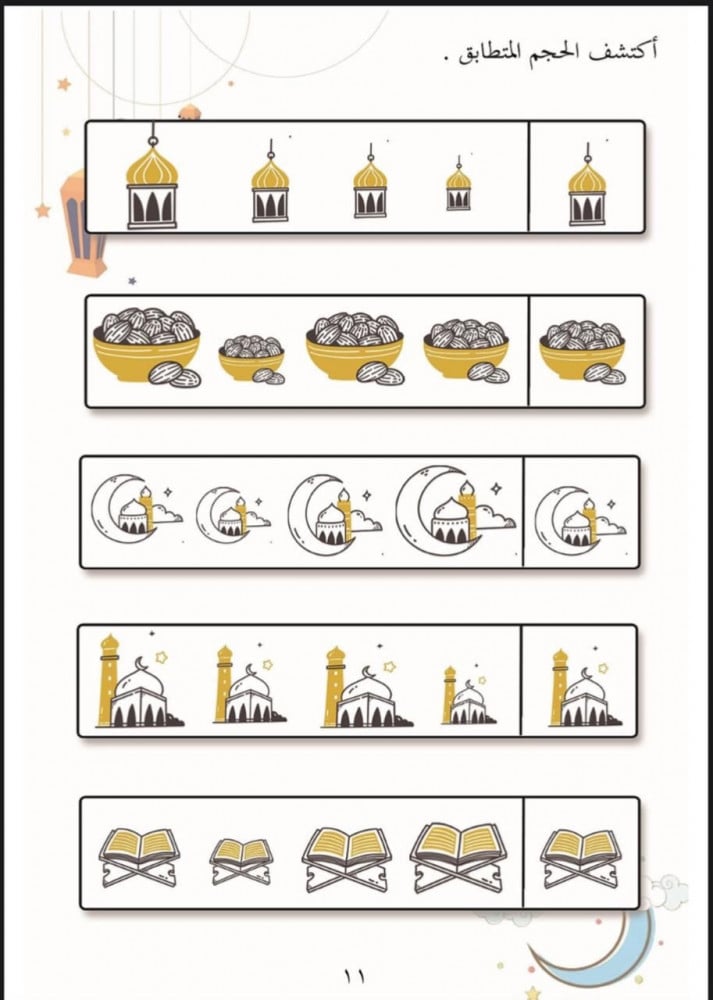 أكتشف الحجم المتطابق .

١١