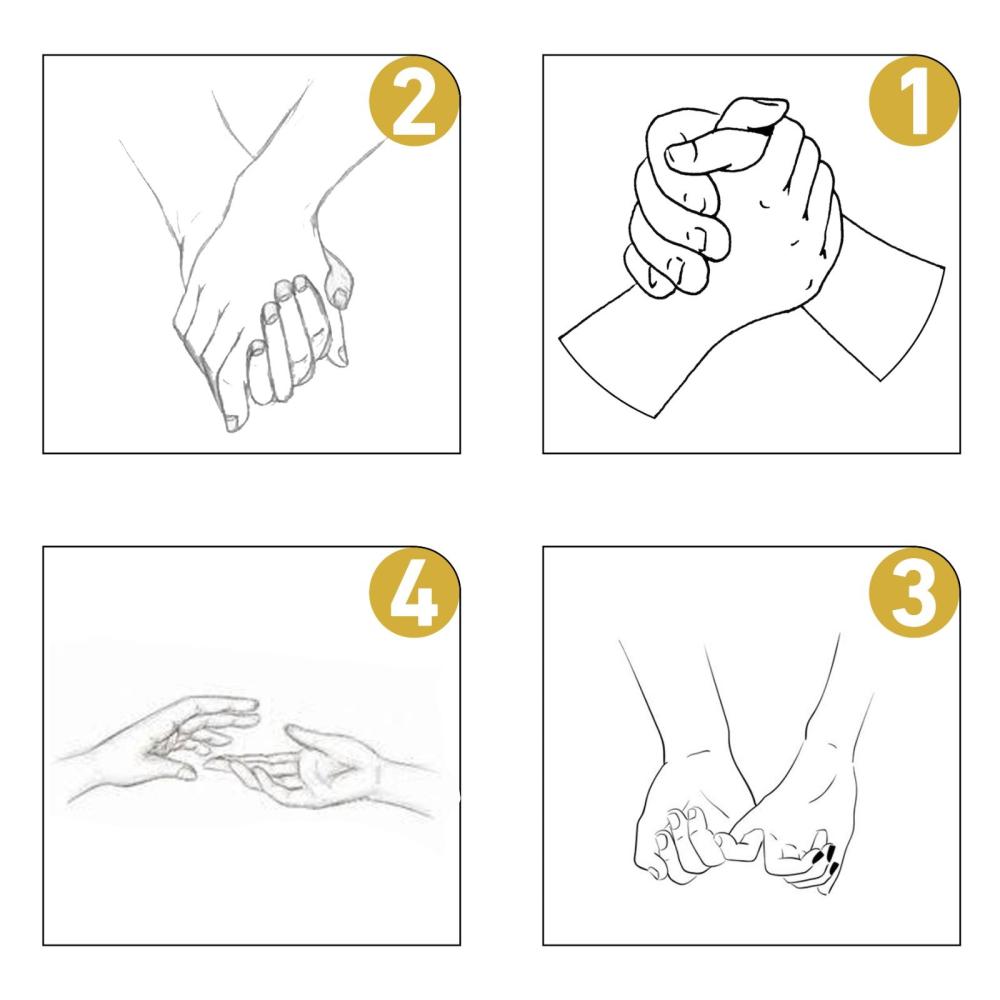 2

1

4

3