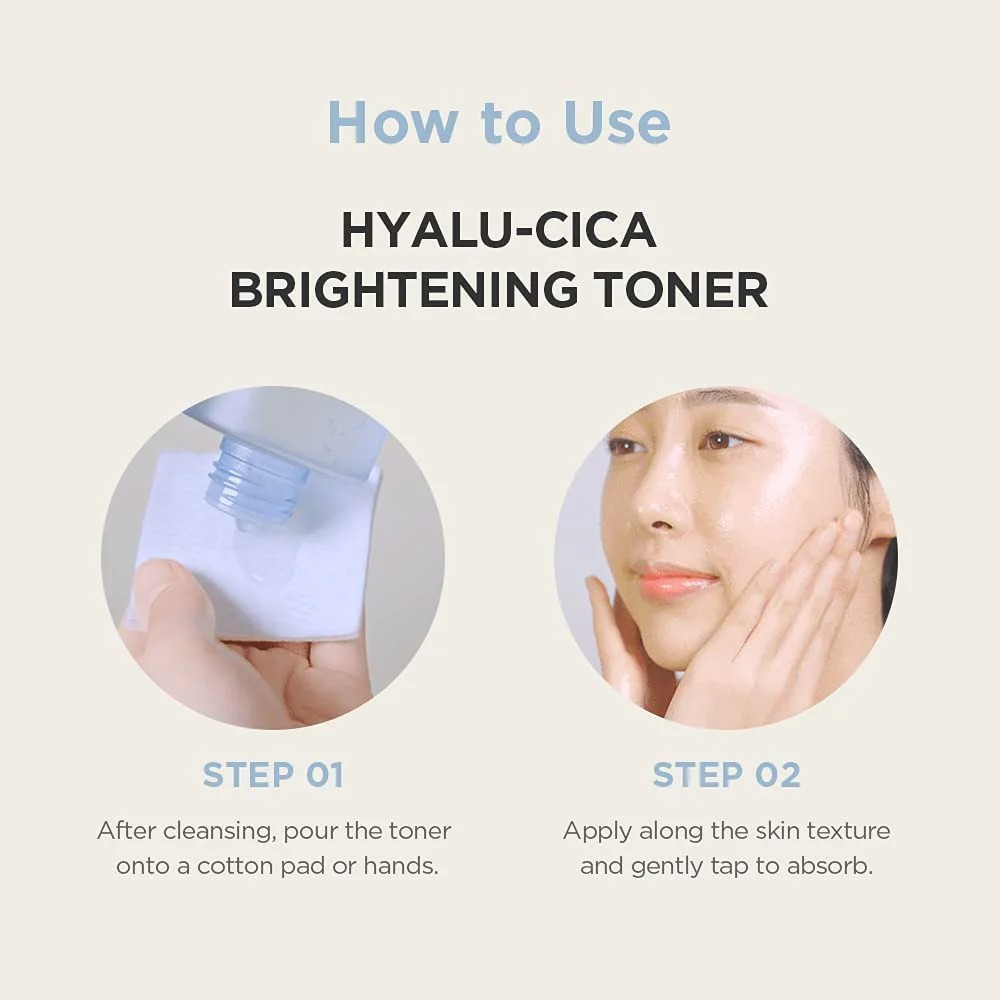 How to Use

HYALU-CICA BRIGHTENING TONER

STEP 01

After cleansing, pour the toner onto a cotton pad or hands.

STEP 02

Apply along the skin texture and gently tap to absorb.