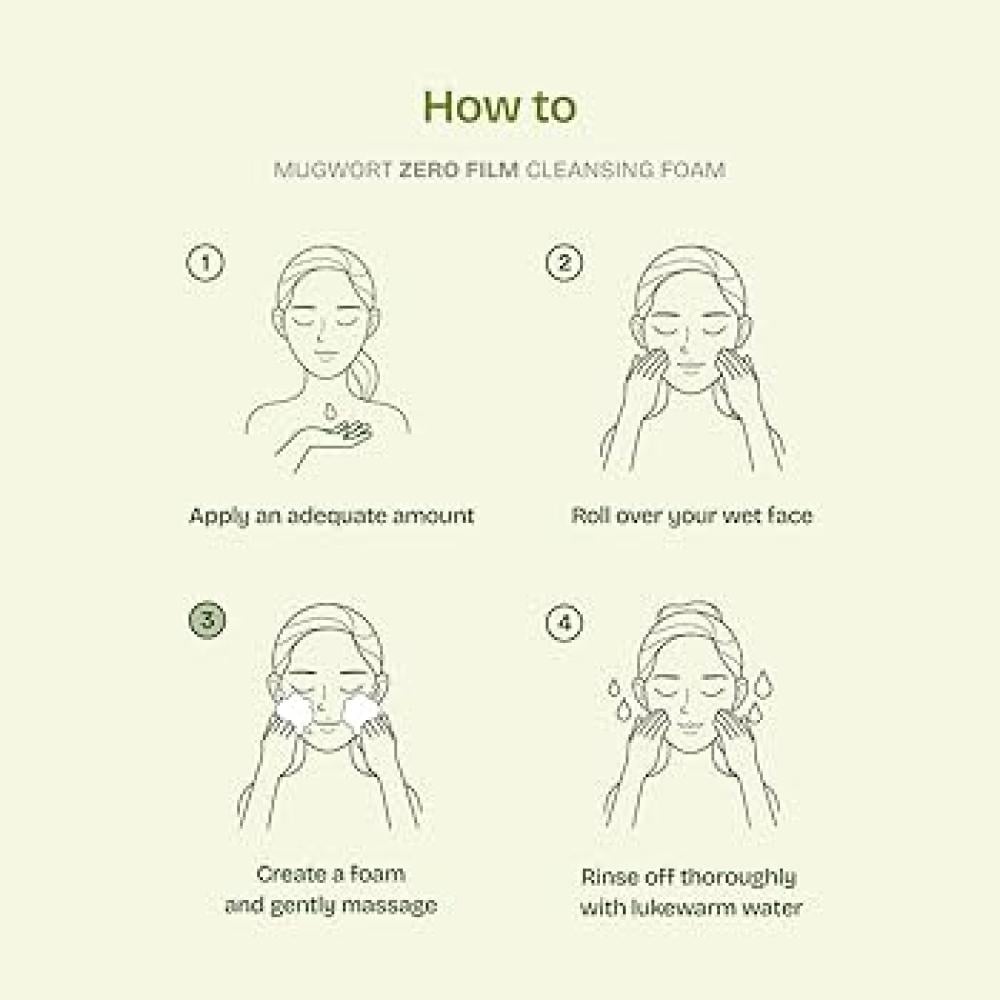 How to

MUGWORT ZERO FILM CLEANSING FOAM

1

Apply an adequate amount

2

Roll over your wet face

3

Create a foam and gently massage

4

Rinse off thoroughly with lukewarm water