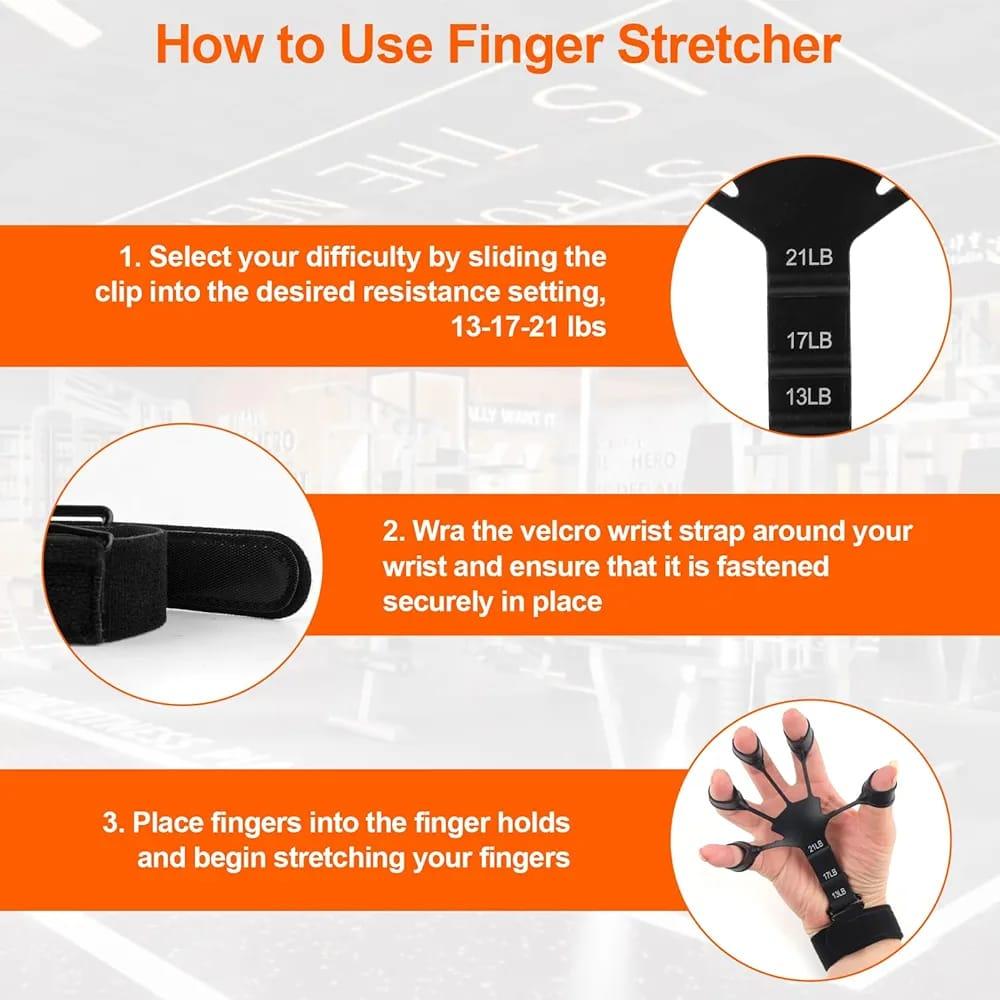 How to Use Finger Stretcher

1. Select your difficulty by sliding the clip into the desired resistance setting, 13-17-21 lbs

21LB

17LB

13LB

2. Wra the velcro wrist strap around your wrist and ensure that it is fastened securely in place

3. Place fingers into the finger holds and begin stretching your fingers

21LB

17LB

13LB