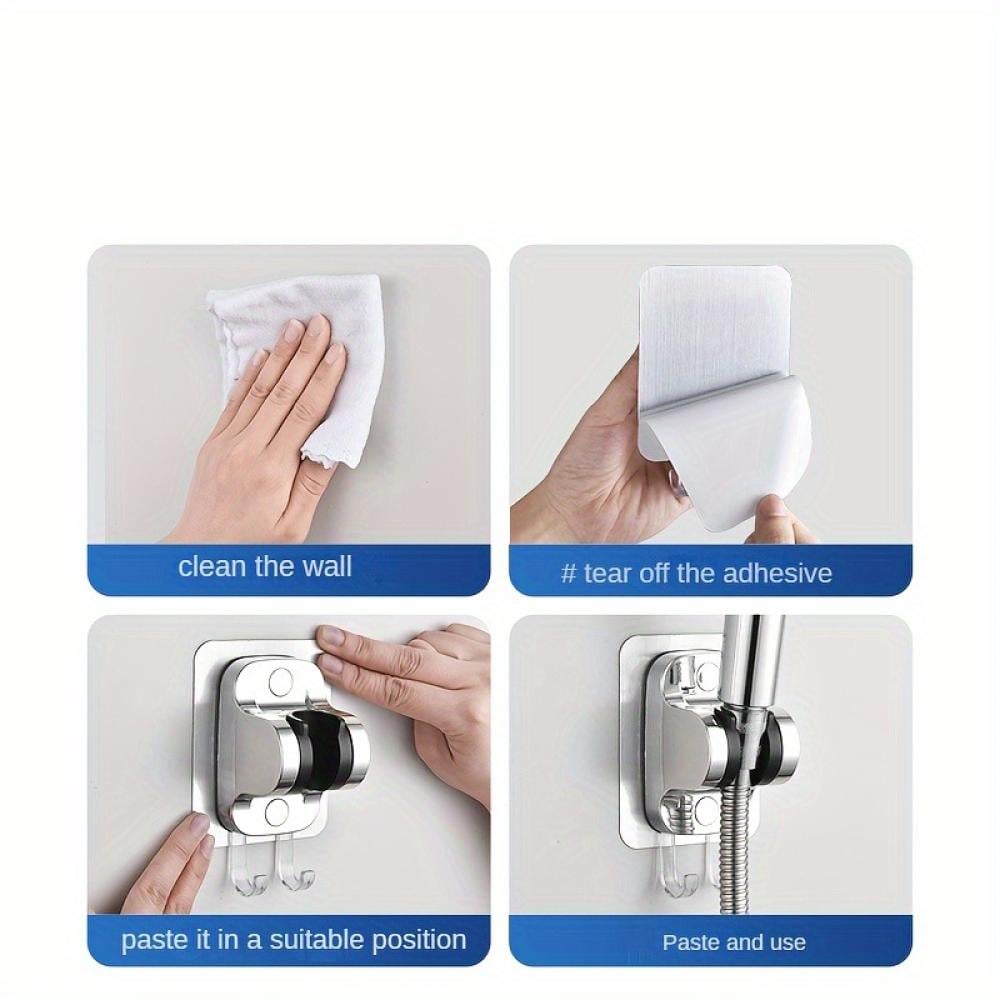 clean the wall

# tear off the adhesive

paste it in a suitable position

Paste and use