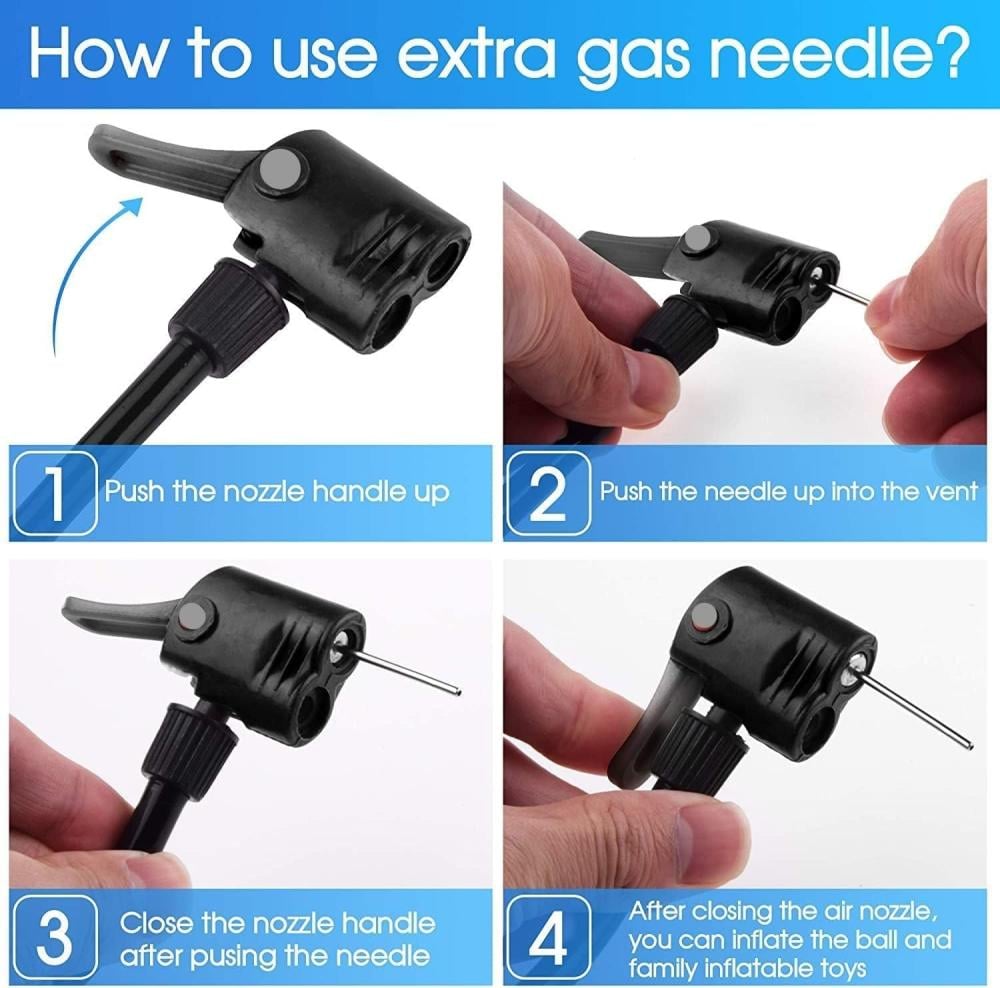 How to use extra gas needle?

1 Push the nozzle handle up

2 Push the needle up into the vent

3 Close the nozzle handle after pusing the needle

4 After closing the air nozzle, you can inflate the ball and family inflatable toys