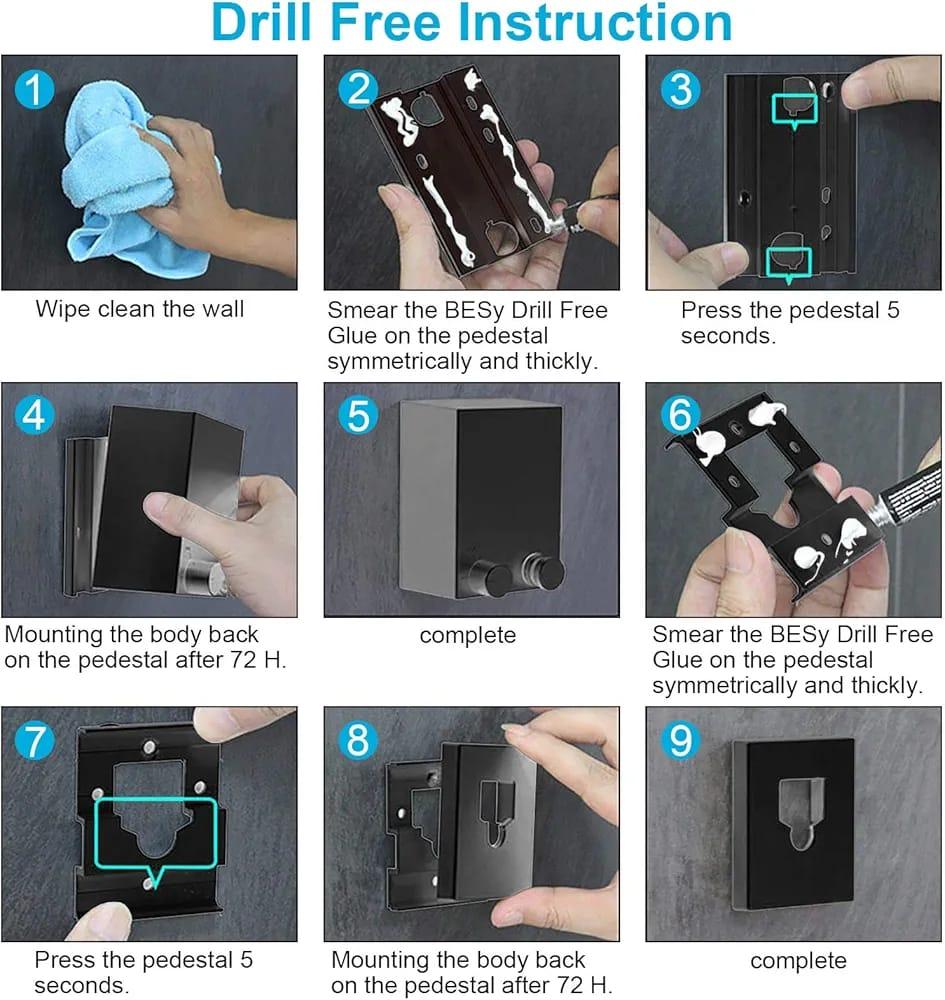 Drill Free Instruction

1

Wipe clean the wall

2

Smear the BESy Drill Free Glue on the pedestal symmetrically and thickly.

3

Press the pedestal 5 seconds.

4

Mounting the body back on the pedestal after 72 H.

5

complete

6

Smear the BESy Drill Free Glue on the pedestal symmetrically and thickly.

7

Press the pedestal 5 seconds.

8

Mounting the body back on the pedestal after 72 H.

9

complete