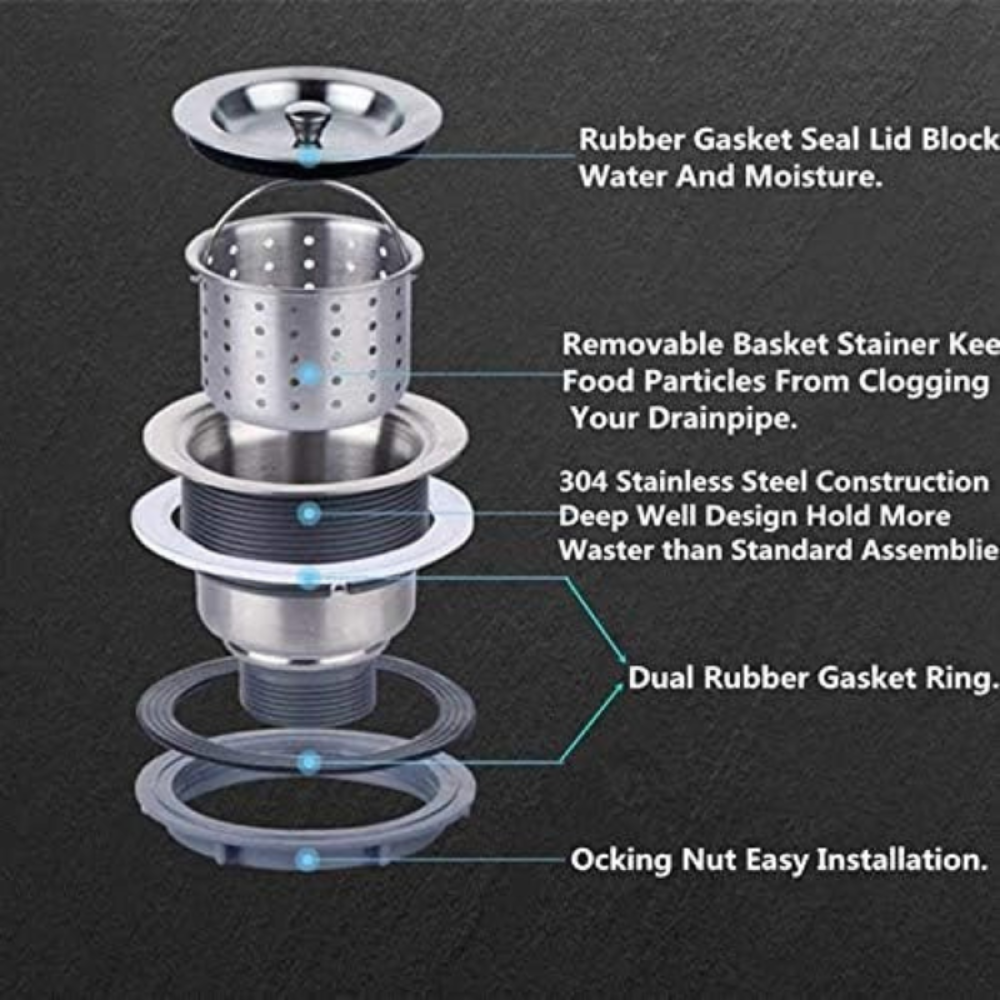 Rubber Gasket Seal Lid Block Water And Moisture.

Removable Basket Stainer Kee Food Particles From Clogging Your Drainpipe.

304 Stainless Steel Construction Deep Well Design Hold More Waster than Standard Assemblie

Dual Rubber Gasket Ring.

Ocking Nut Easy Installation.