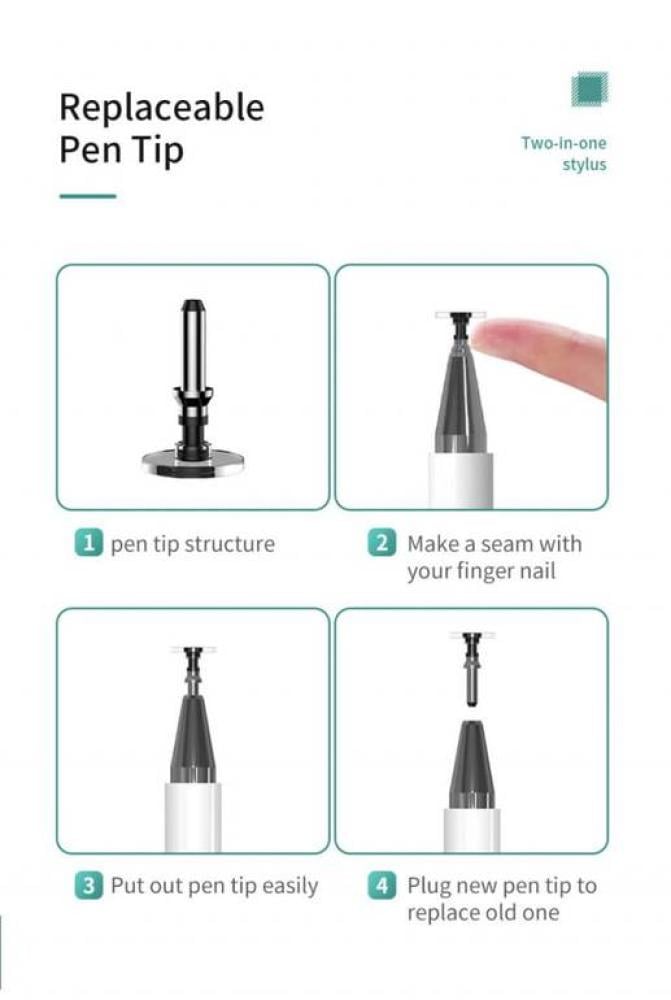 Replaceable Pen Tip

Two-in-one stylus

1 pen tip structure

2 Make a seam with your finger nail

3 Put out pen tip easily

4 Plug new pen tip to replace old one