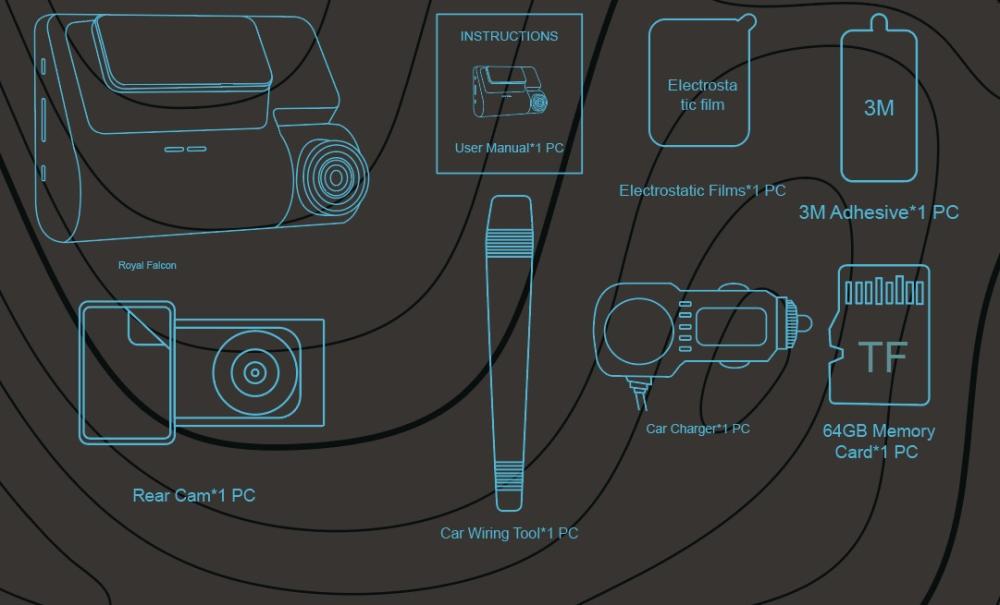 Royal Falcon

INSTRUCTIONS

User Manual*1 PC

Electrosta tic film

Electrostatic Films*1 PC

3M

3M Adhesive*1 PC

Rear Cam*1 PC

Car Wiring Tool*1 PC

Car Charger*1 PC

TF

64GB Memory Card*1 PC