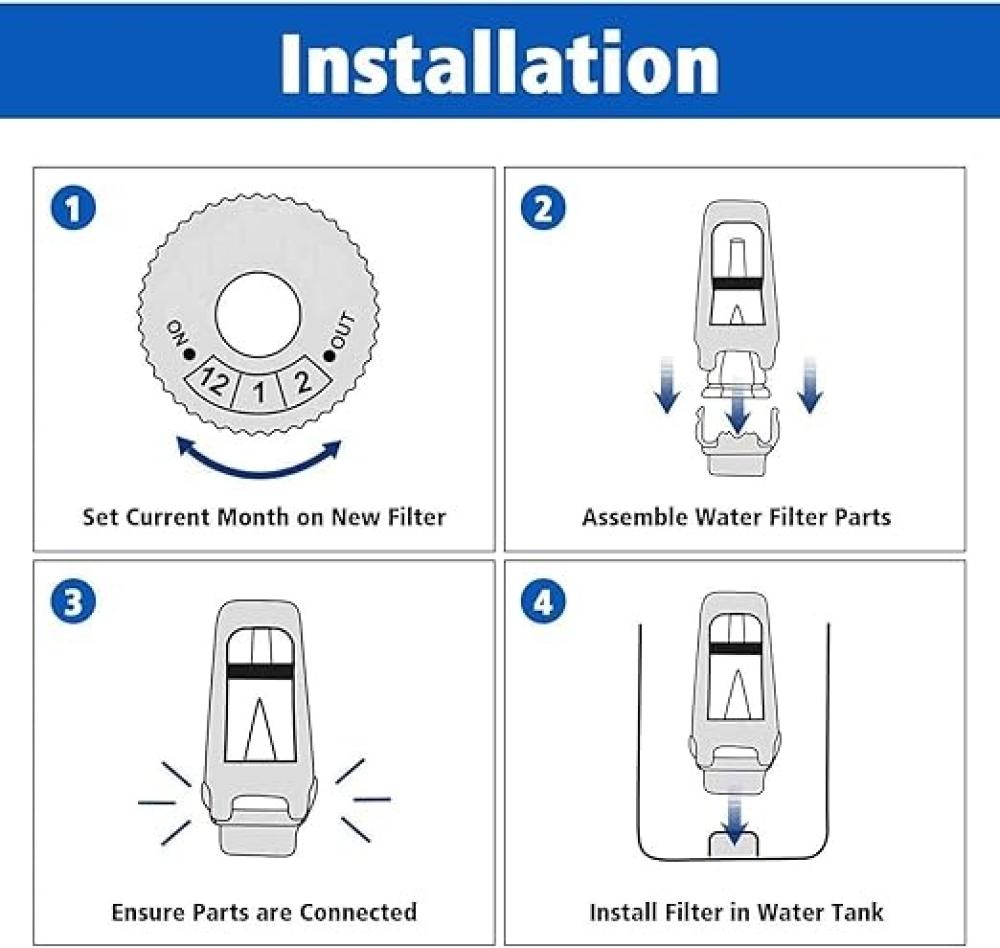 Installation

1

ON OUT

12 1 2

Set Current Month on New Filter

2

Assemble Water Filter Parts

3

Ensure Parts are Connected

4

Install Filter in Water Tank