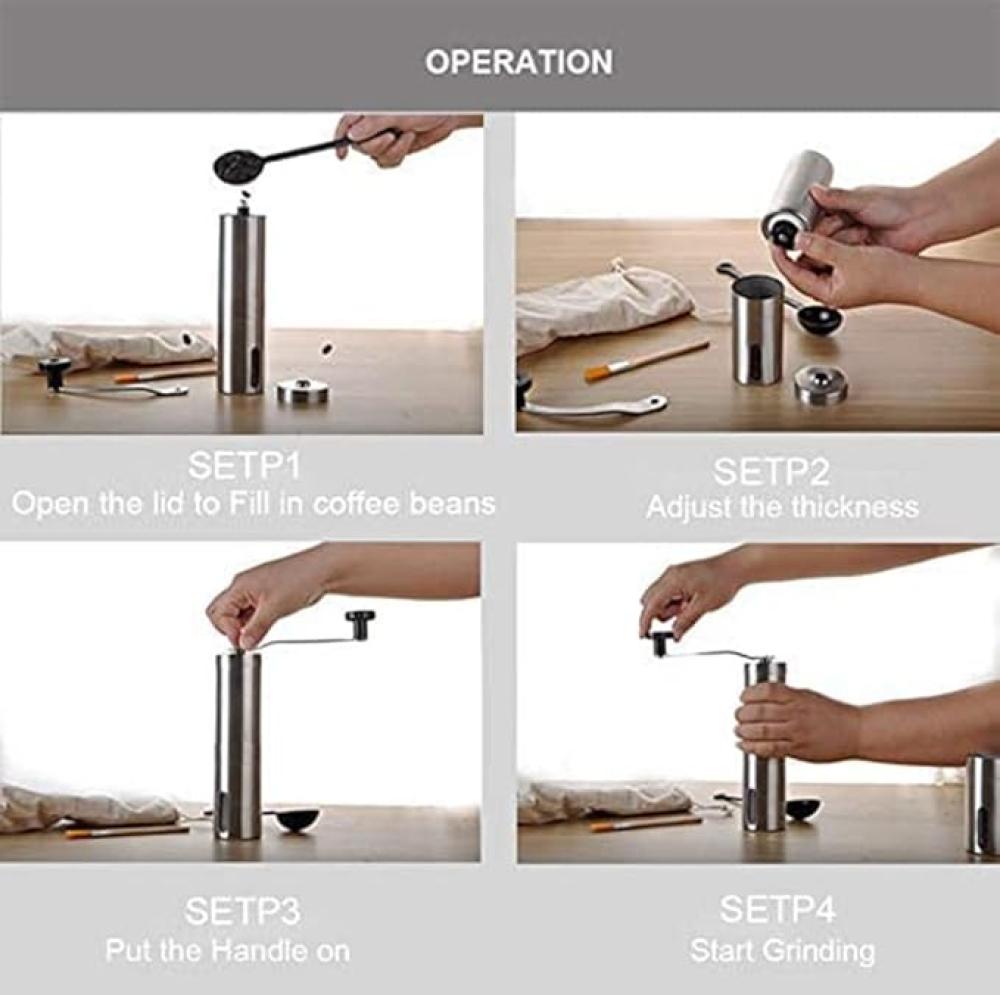 OPERATION

SETP1
Open the lid to Fill in coffee beans

SETP2
Adjust the thickness

SETP3
Put the Handle on

SETP4
Start Grinding