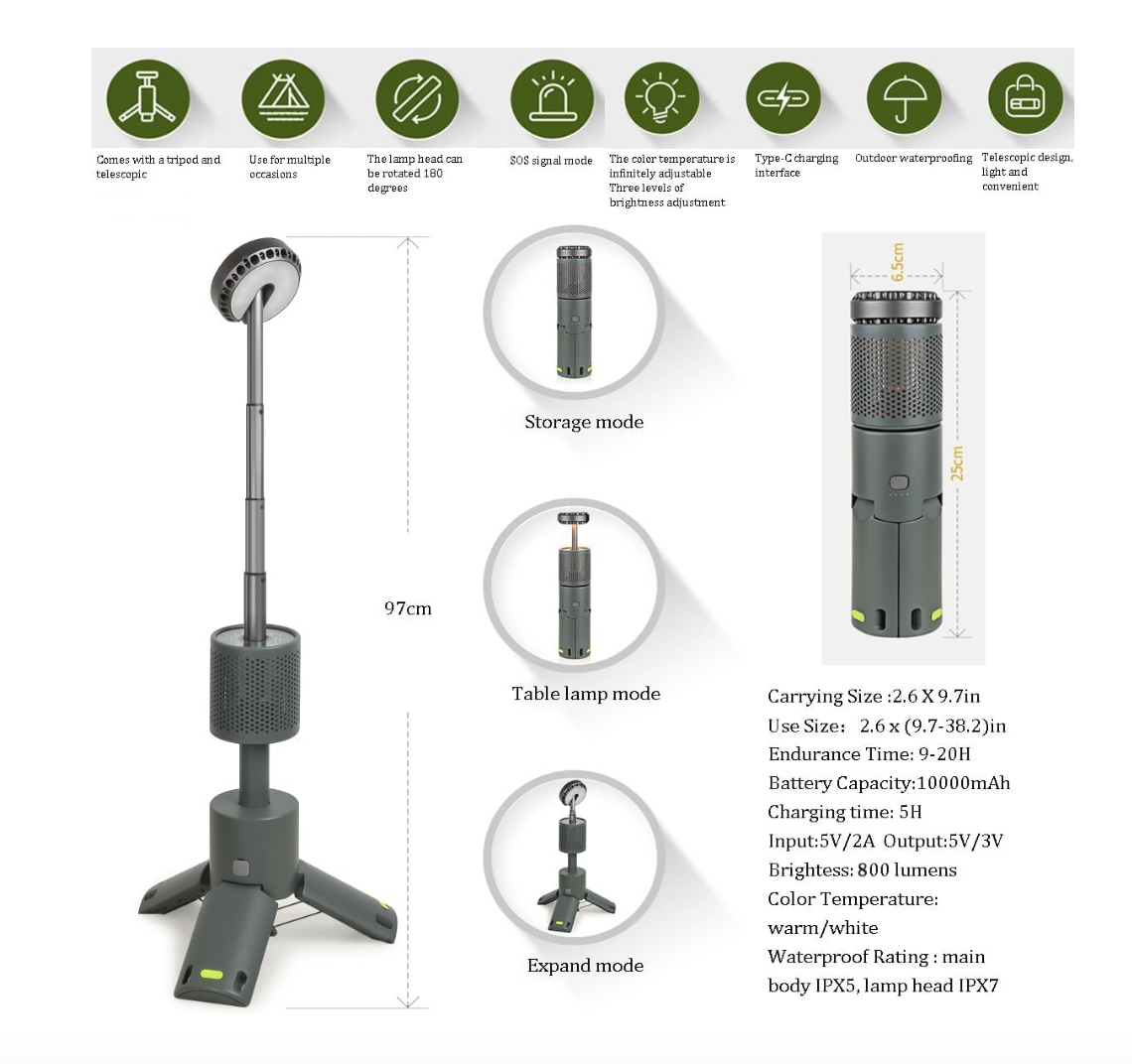 Comes with a tripod and telescopic

Use for multiple occasions

The lamp head can be rotated 180 degrees

SOS signal mode

The color temperature is infinitely adjustable
Three levels of brightness adjustment

Type-C charging interface

Outdoor waterproofing

Telescopic design, light and convenient

97cm

Storage mode

Table lamp mode

Expand mode

6.5cm

25cm

Carrying Size :2.6 X 9.7in
Use Size: 2.6 x (9.7-38.2)in
Endurance Time: 9-20H
Battery Capacity:10000mAh
Charging time: 5H
Input:5V/2A Output:5V/3V
Brightess: 800 lumens
Color Temperature: warm/white
Waterproof Rating : main body IPX5, lamp head IPX7