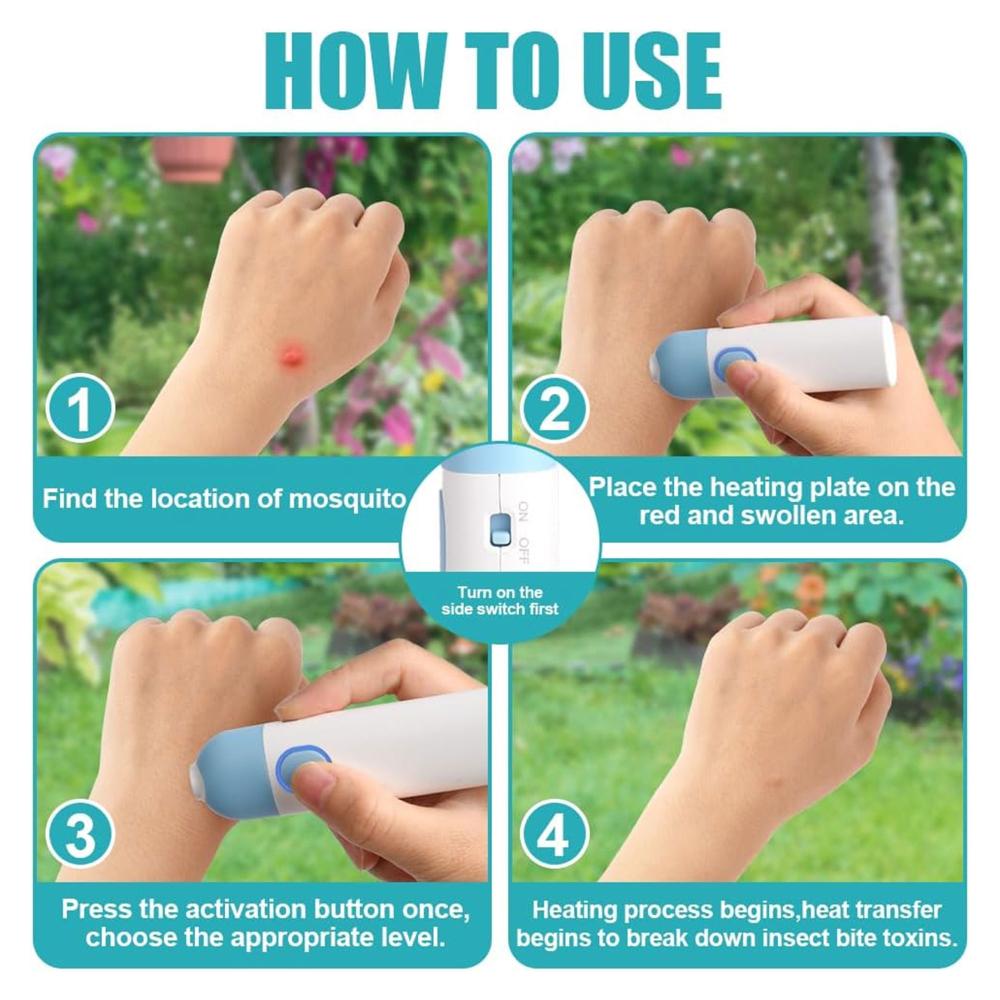 HOW TO USE

1

Find the location of mosquito

2

Place the heating plate on the red and swollen area.

ON OFF

Turn on the side switch first

3

Press the activation button once, choose the appropriate level.

4

Heating process begins,heat transfer begins to break down insect bite toxins.